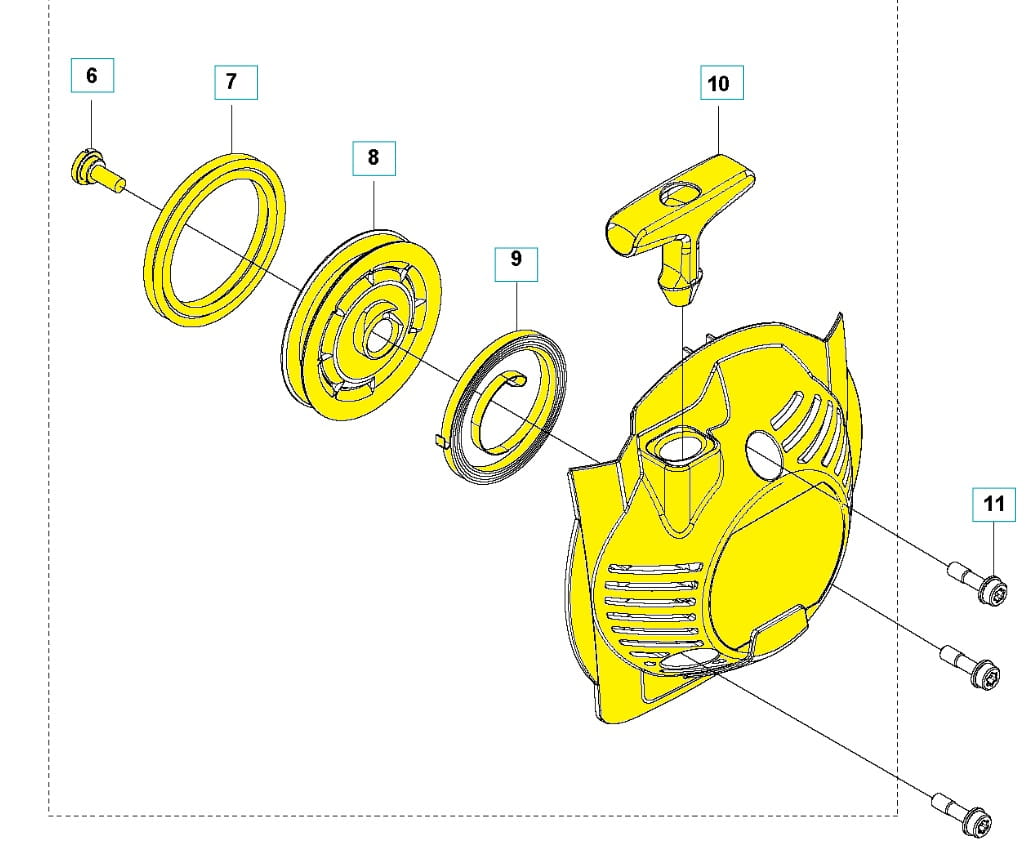 6
7
8
9
10
11