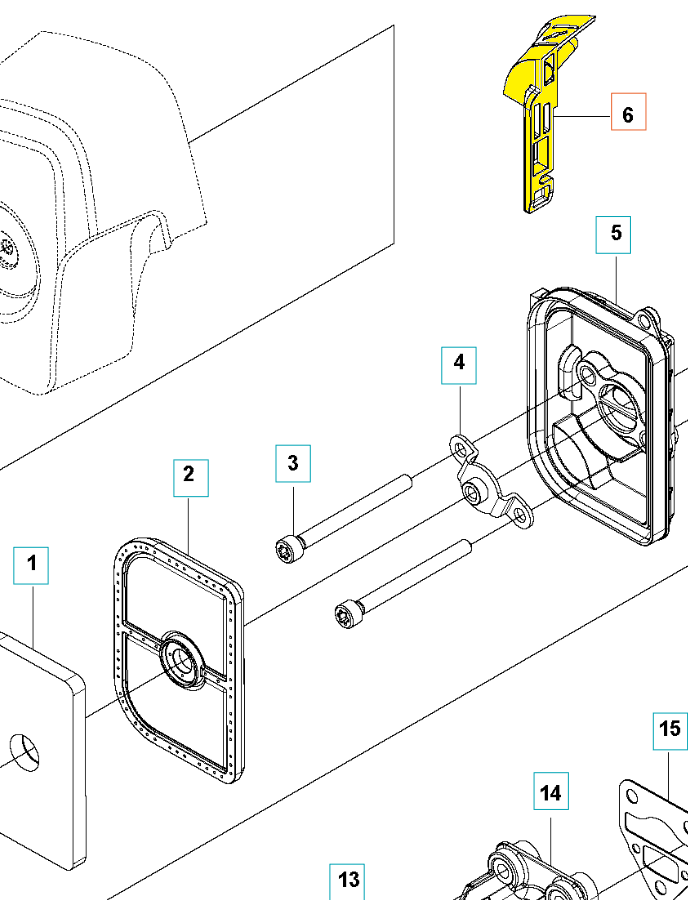 6
5
4
3
2
1
15
14
13