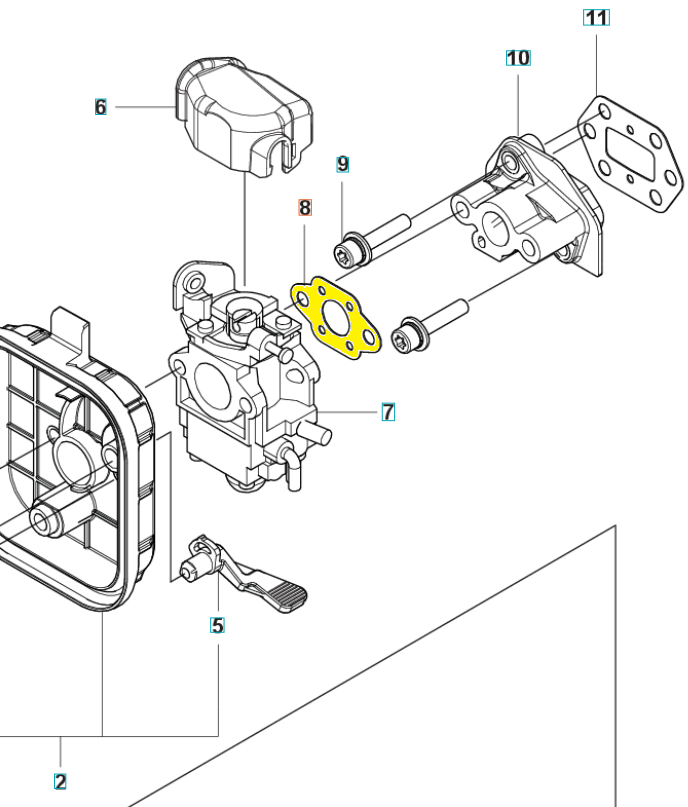 11

10

6

9

8

7

5

2