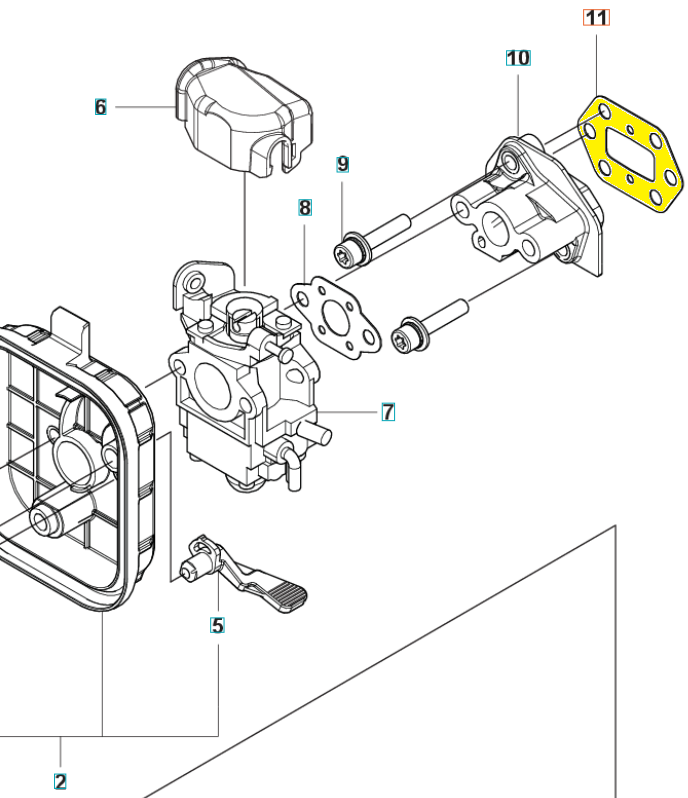 11
10
6
9
8
7
5
2