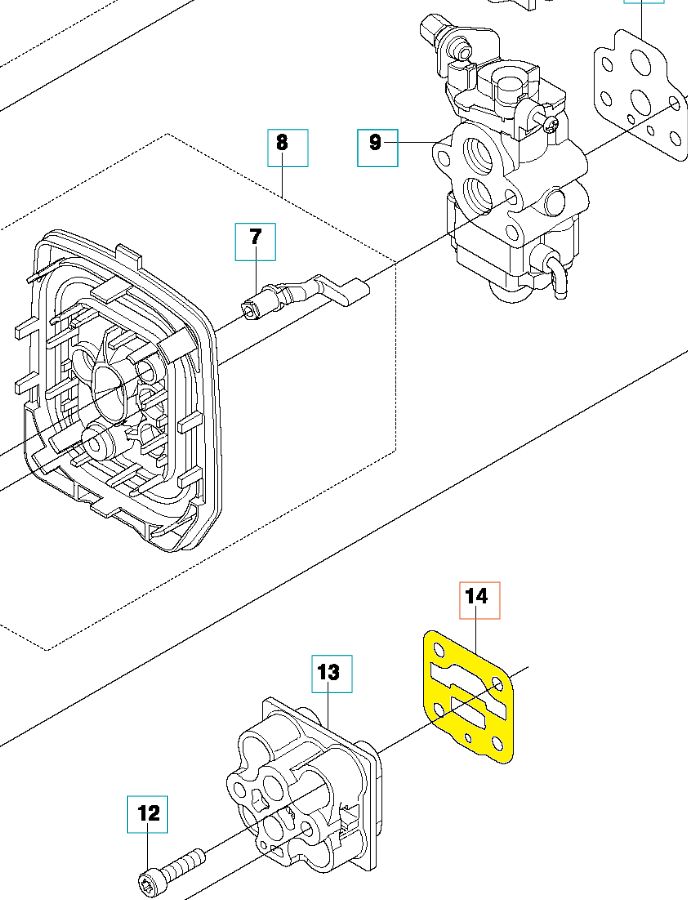 8

9

7

14

13

12