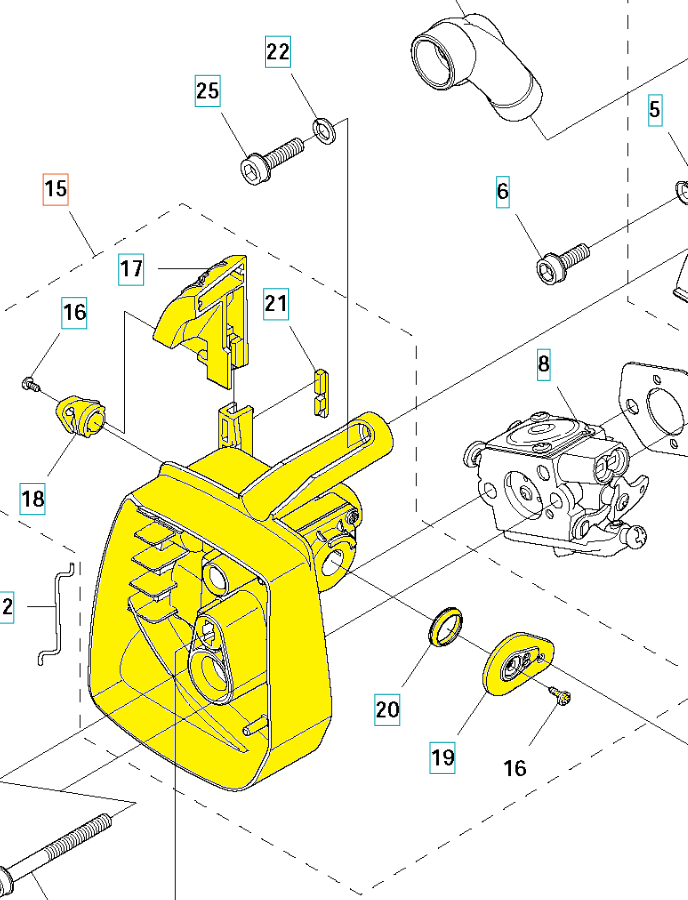 22
25
5
15
6
17
21
16
8
18
2
20
19
16