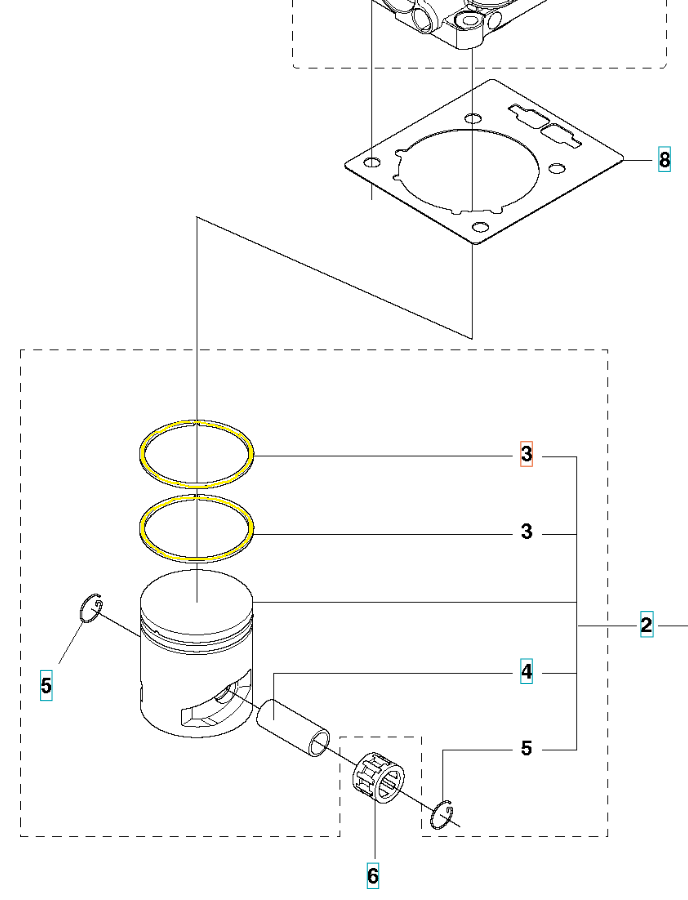 8

3

3

2

5

4

5

6