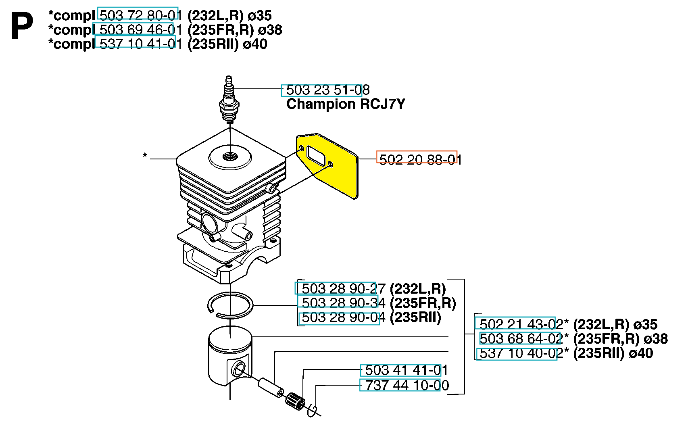 P

*compl 503 72 80-01 (232L,R) ø35
*compl 503 69 46-01 (235FR,R) ø38
*compl 537 10 41-01 (235RII) ø40

503 23 51-08
Champion RCJ7Y

*

502 20 88-01

503 28 90-27 (232L,R)
503 28 90-34 (235FR,R)
503 28 90-04 (235RII)

502 21 43-02* (232L,R) ø35
503 68 64-02* (235FR,R) ø38
537 10 40-02* (235RII) ø40

503 41 41-01
737 44 10-00