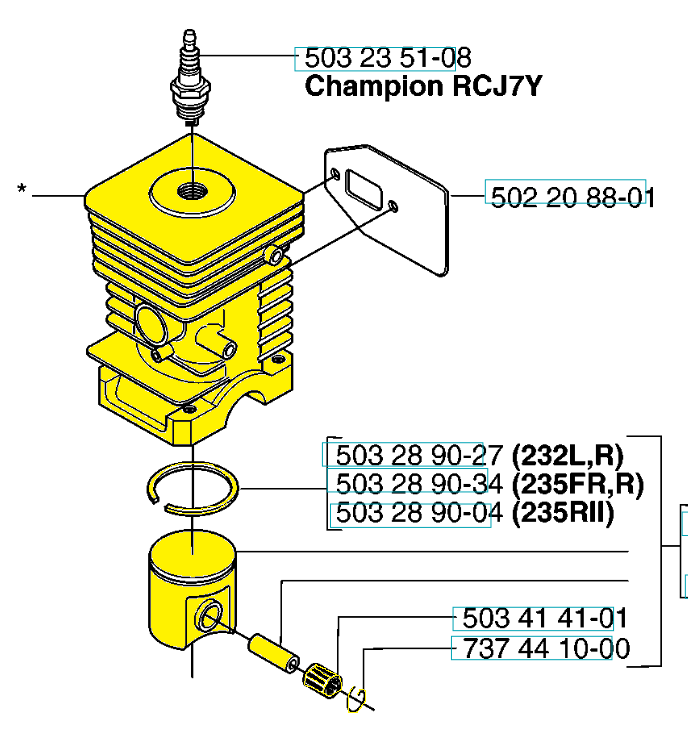 503 23 51-08
Champion RCJ7Y

*

502 20 88-01

503 28 90-27 (232L,R)
503 28 90-34 (235FR,R)
503 28 90-04 (235RII)

503 41 41-01
737 44 10-00