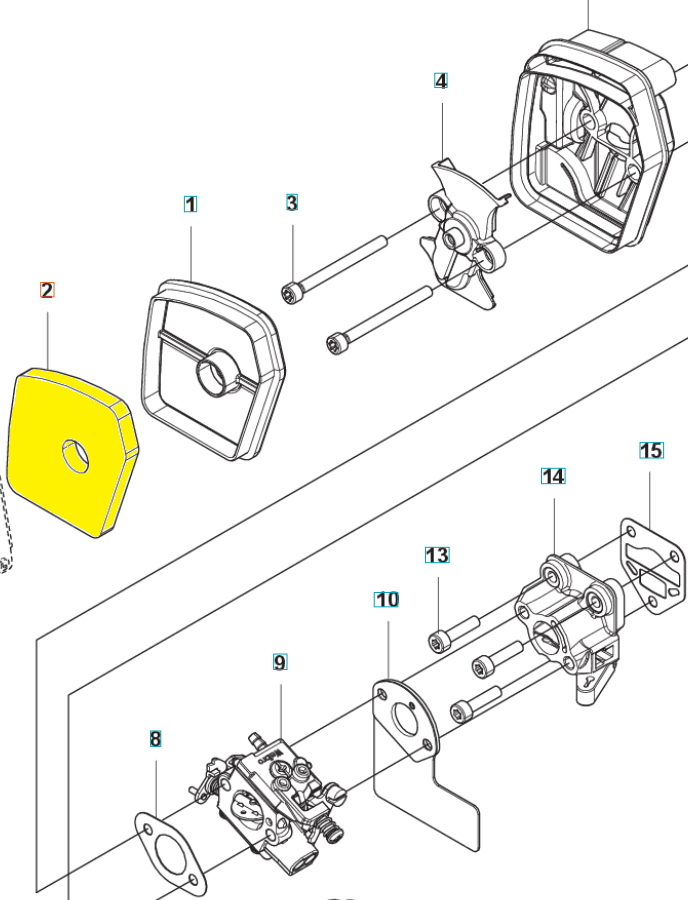 4
1
3
2
15
14
13
10
9
8