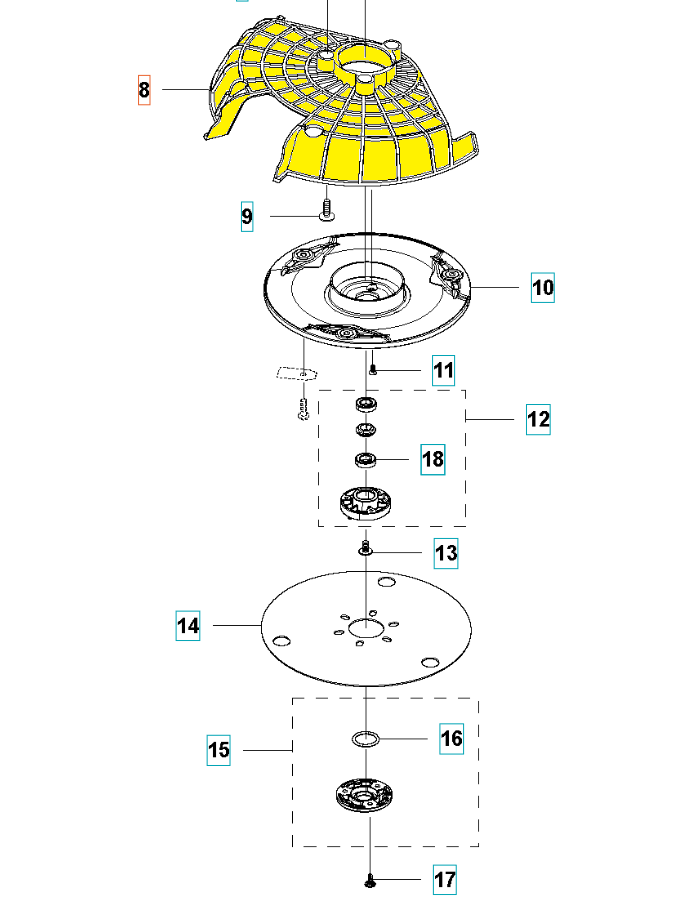 8
9
10
11
12
18
13
14
15
16
17