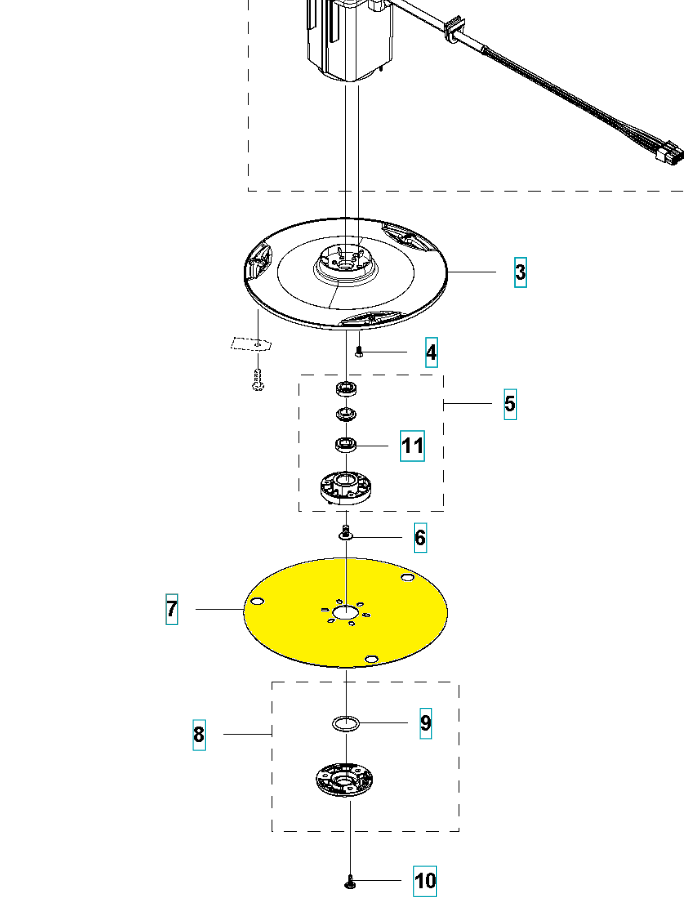 3
4
5
11
6
7
8
9
10