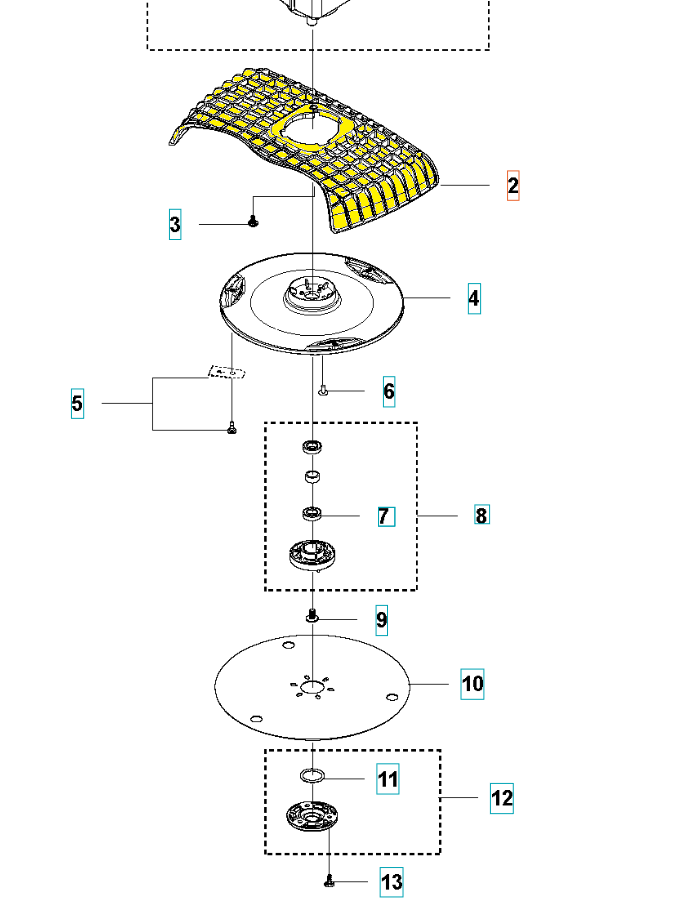 2
3
4
5
6
7
8
9
10
11
12
13