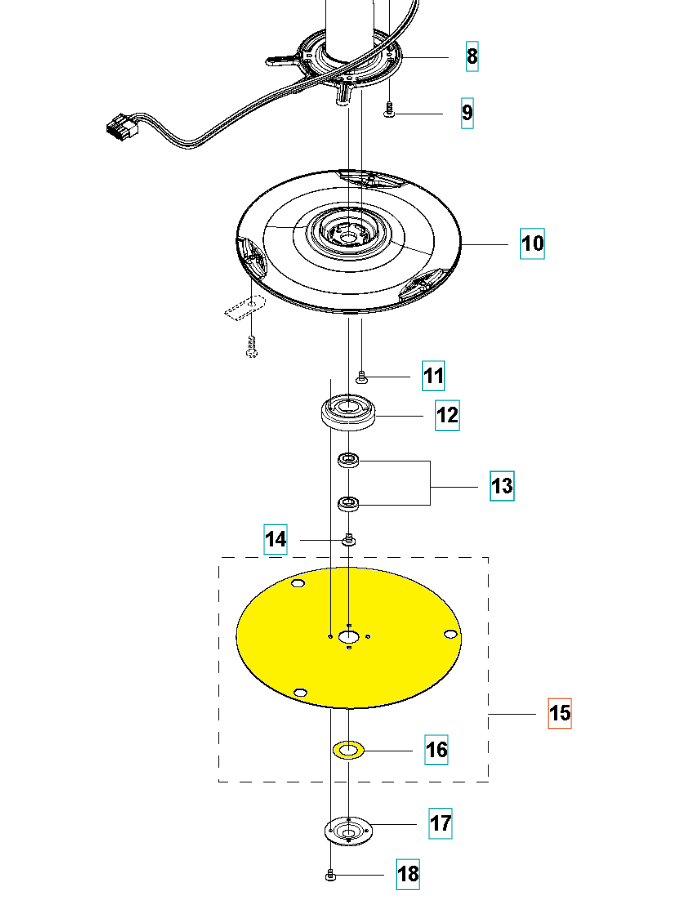 8
9
10
11
12
13
14
15
16
17
18