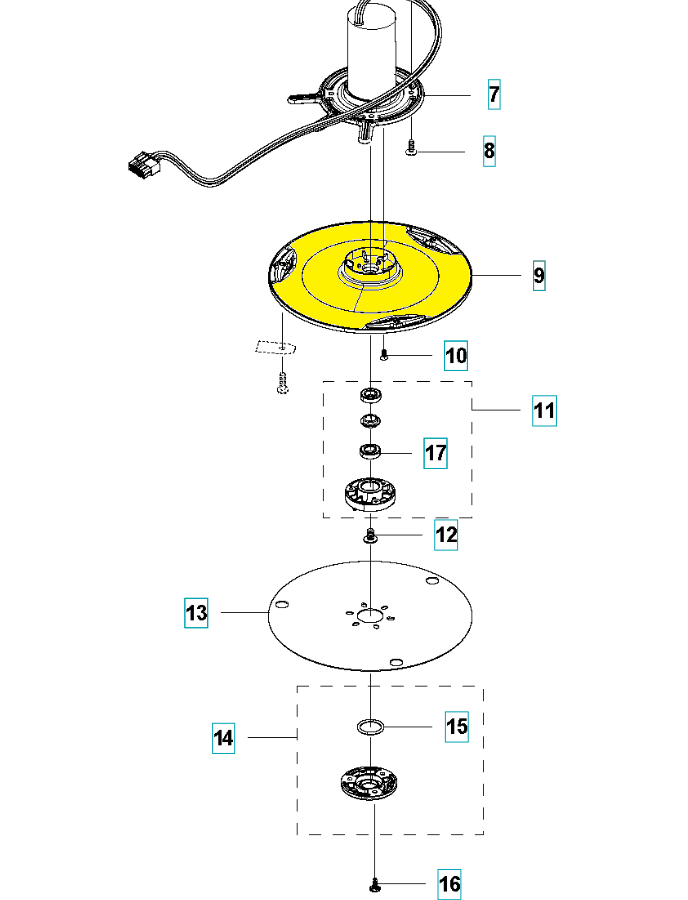 7
8
9
10
11
17
12
13
14
15
16