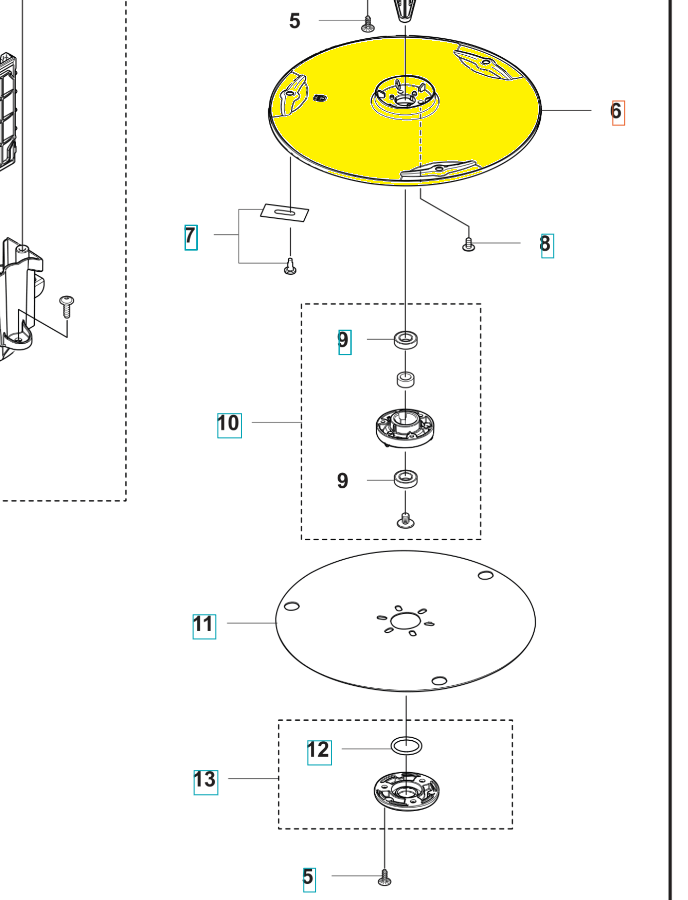 5
6
7
8
9
10
9
11
12
13
5