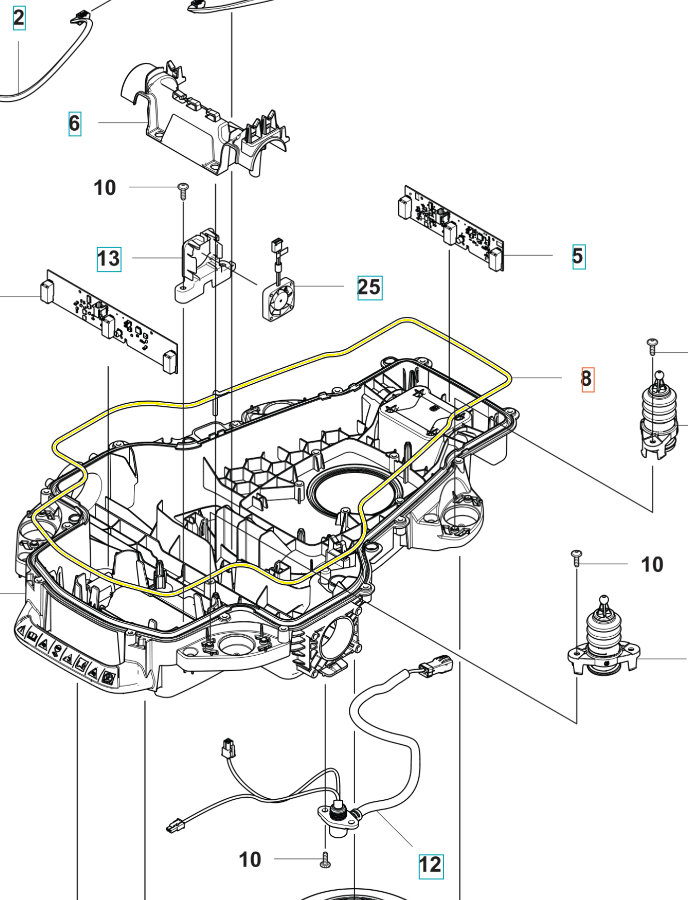 2
6
10
13
25
5
8
10
10
12