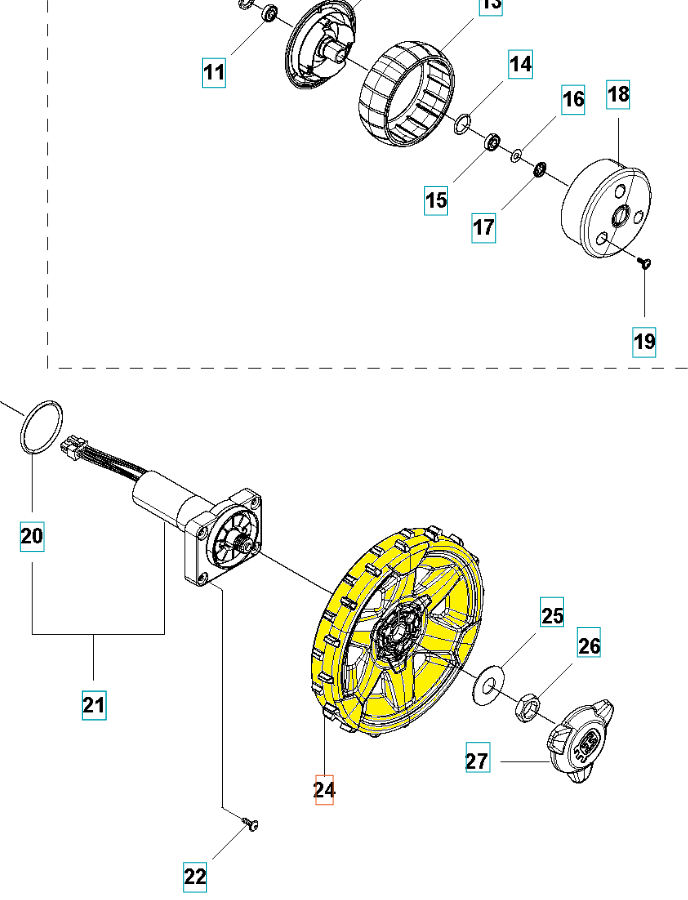 13
11
14
16
18
15
17
19
20
21
25
26
27
24
22