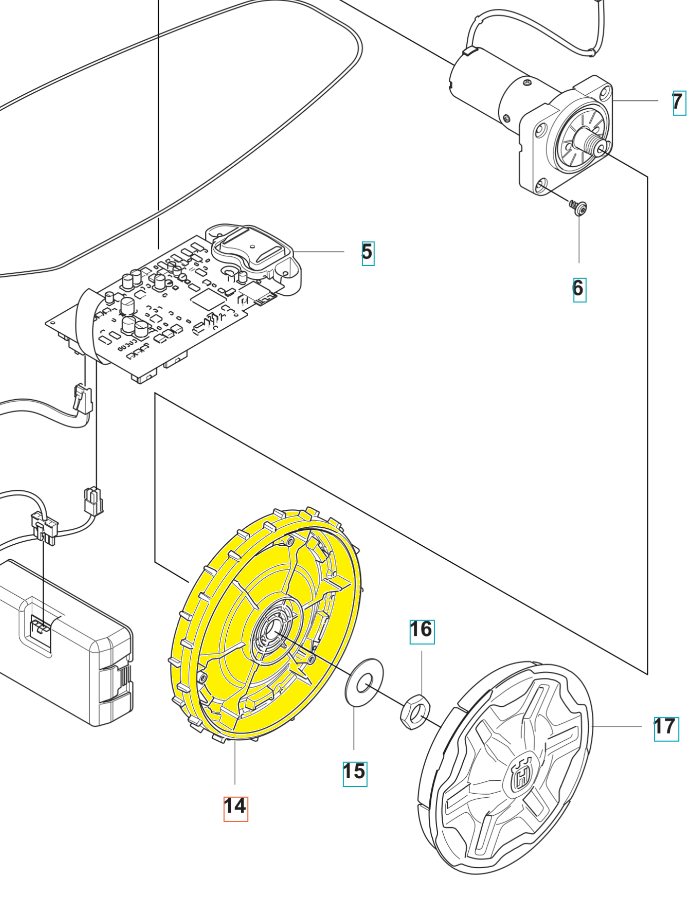 7

5

6

16

17

15

14