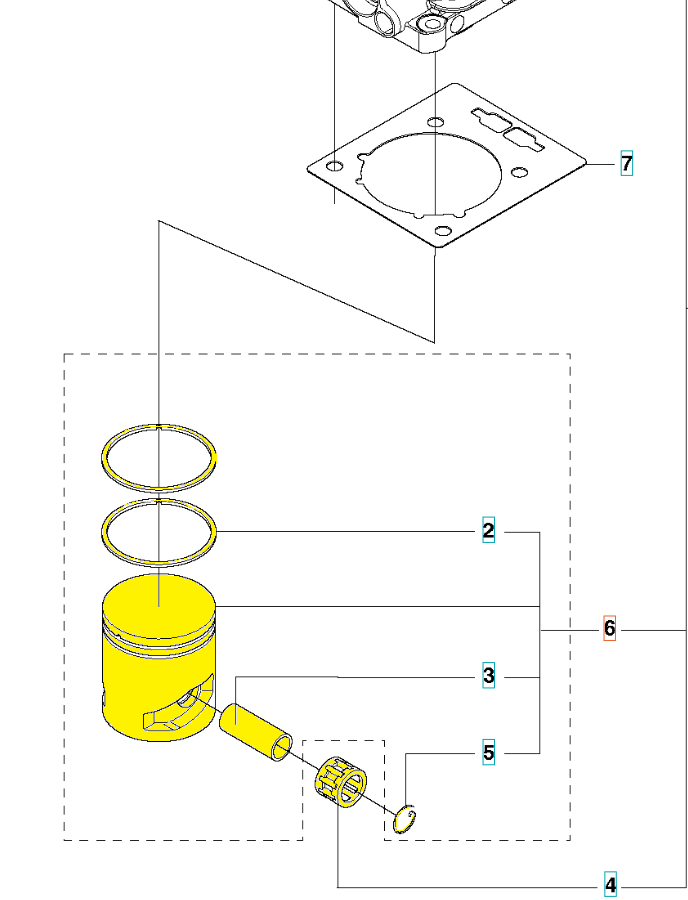 7
2
6
3
5
4