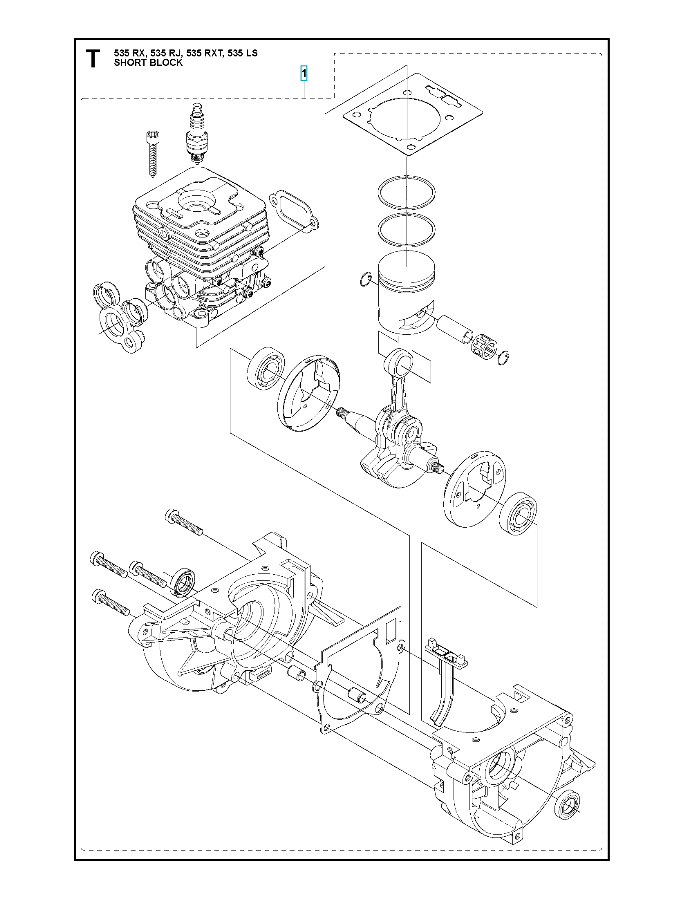 T
535 RX, 535 RJ, 535 RXT, 535 LS
SHORT BLOCK

1