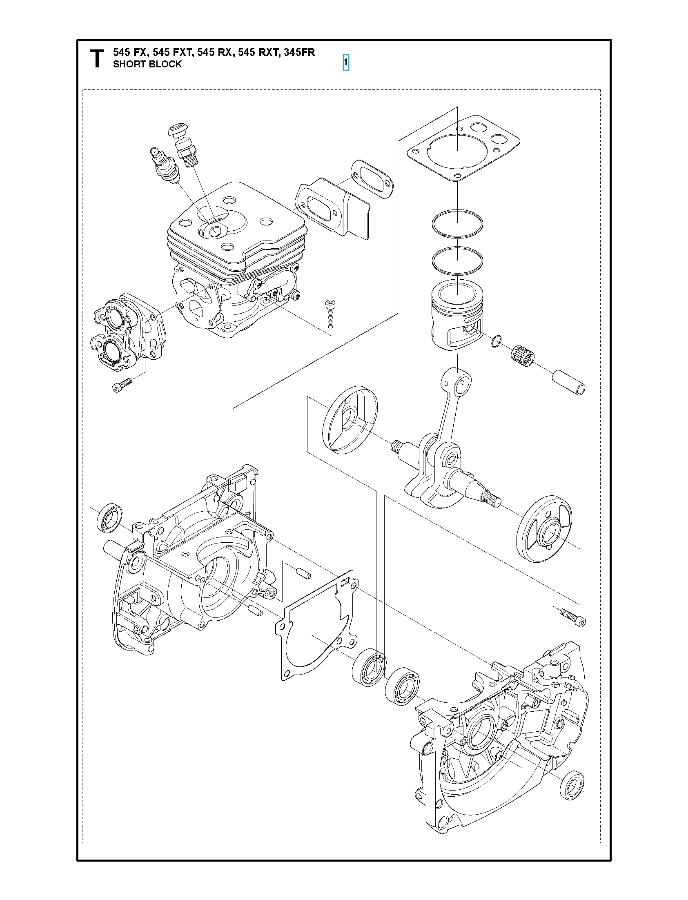 T 545 FX, 545 FXT, 545 RX, 545 RXT, 345FR
SHORT BLOCK

1