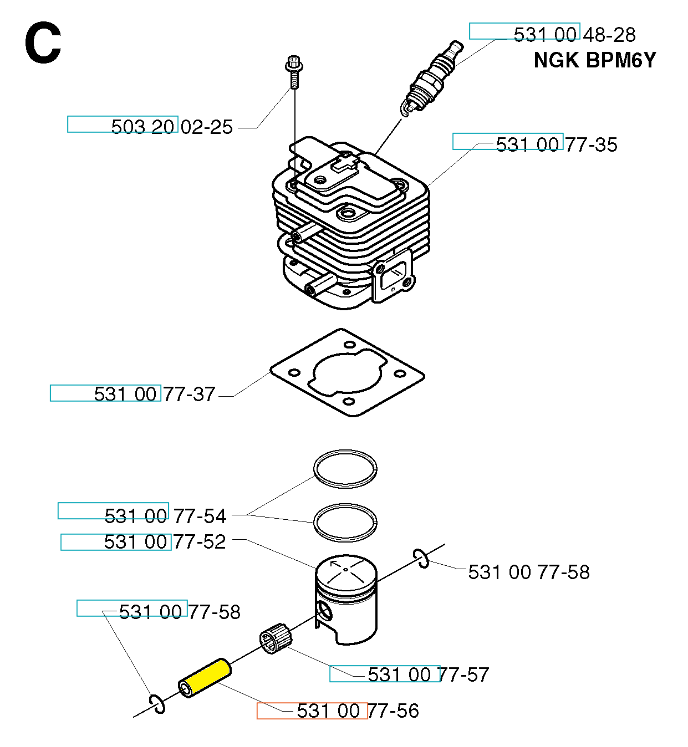 C

531 00 48-28
NGK BPM6Y

503 20 02-25

531 00 77-35

531 00 77-37

531 00 77-54
531 00 77-52

531 00 77-58

531 00 77-58

531 00 77-57

531 00 77-56