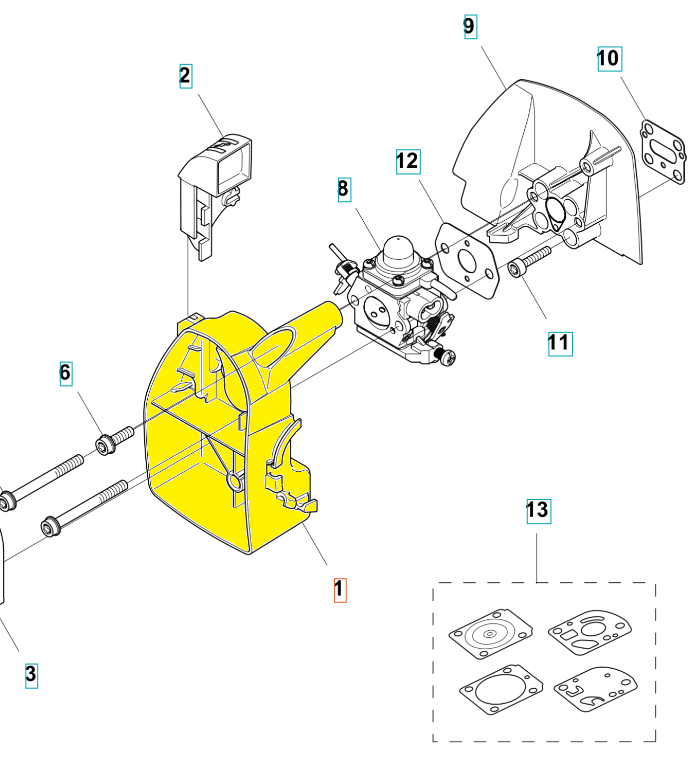 9
10
2
12
8
11
6
13
1
3