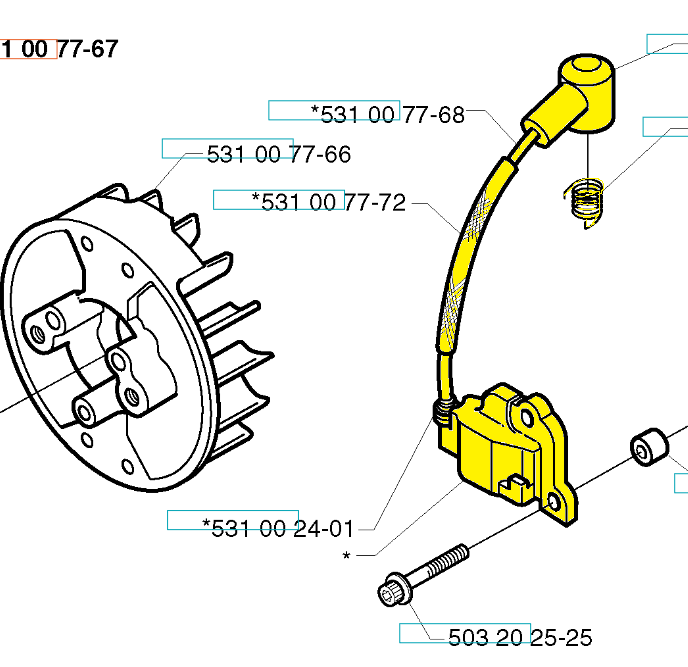 1 00 77-67

*531 00 77-68

531 00 77-66

*531 00 77-72

*531 00 24-01

*

503 20 25-25