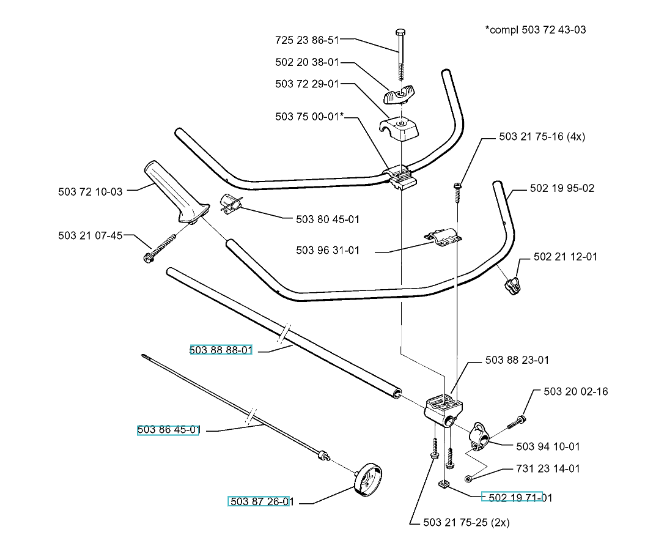 *compl 503 72 43-03

725 23 86-51

502 20 38-01

503 72 29-01

503 75 00-01*

503 21 75-16 (4x)

503 72 10-03

502 19 95-02

503 80 45-01

503 21 07-45

503 96 31-01

502 21 12-01

503 88 88-01

503 88 23-01

503 20 02-16

503 86 45-01

503 94 10-01

731 23 14-01

503 87 26-01

502 19 71-01

503 21 75-25 (2x)