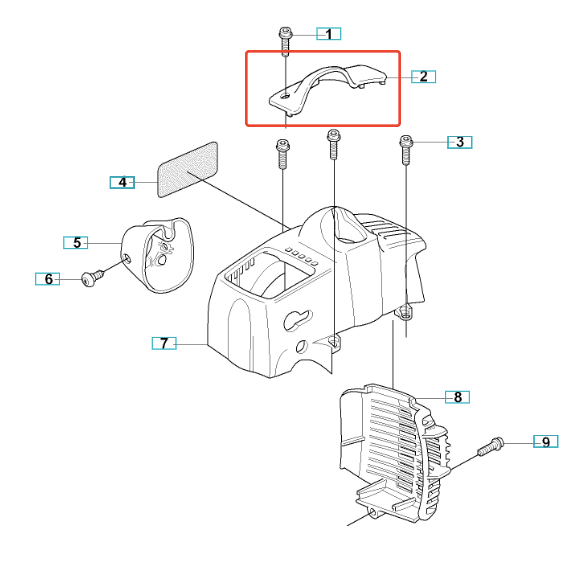 1
2
3
4
5
6
7
8
9