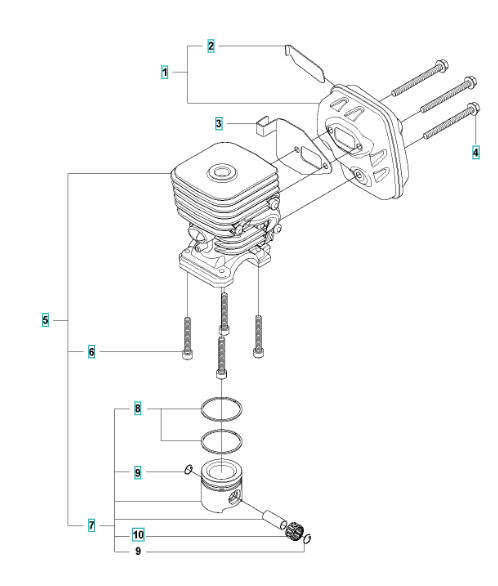 2
1
3
4
5
6
8
9
7
10
9