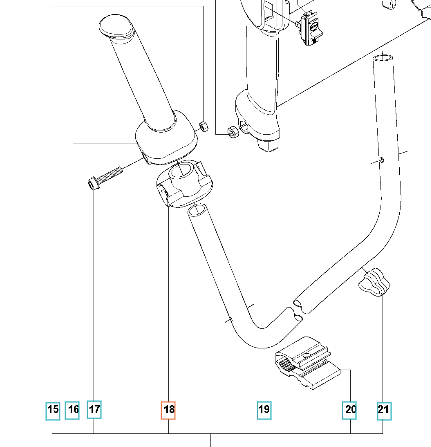 15 16 17 18 19 20 21