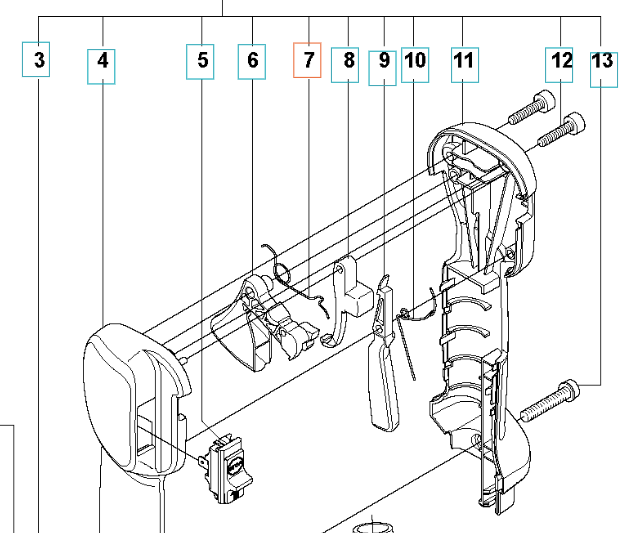 3
4
5
6
7
8
9
10
11
12
13