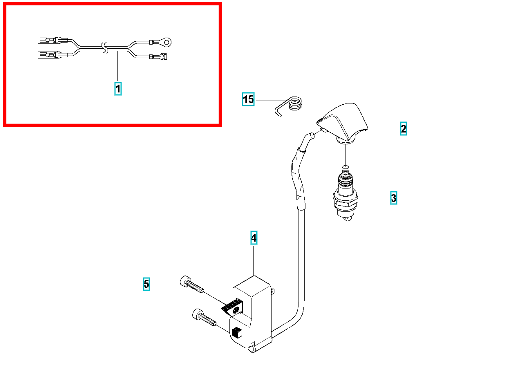 1

15

2

3

4

5