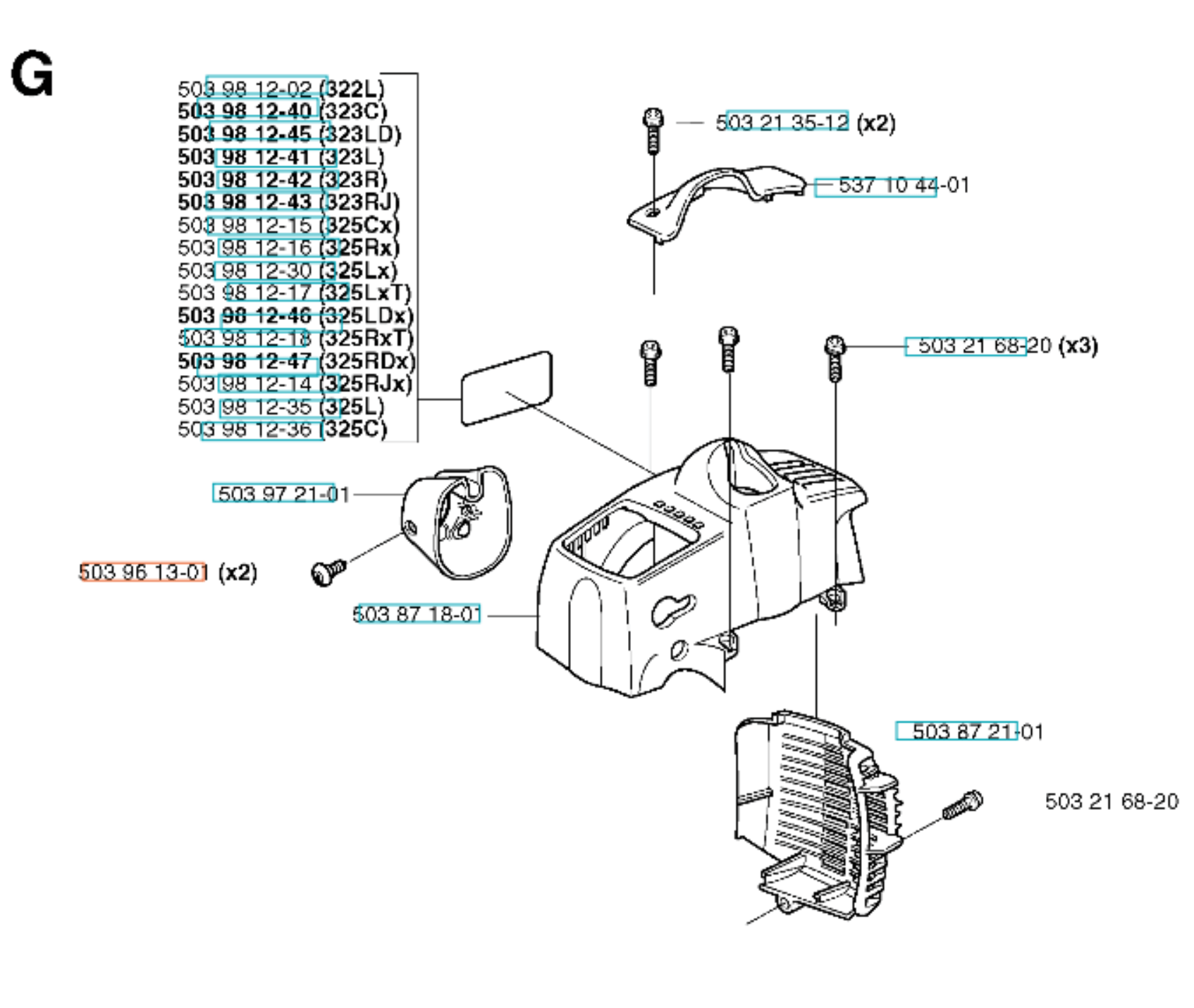 G

503 98 12-02 (322L)
503 98 12-40 (323C)
503 98 12-45 (323LD)
503 98 12-41 (323L)
503 98 12-42 (323R)
503 98 12-43 (323RJ)
503 98 12-15 (325Cx)
503 98 12-16 (325Rx)
503 98 12-30 (325Lx)
503 98 12-17 (325LxT)
503 98 12-46 (325LDx)
503 98 12-18 (325RxT)
503 98 12-47 (325RDx)
503 98 12-14 (325RJx)
503 98 12-35 (325L)
503 98 12-36 (325C)

503 21 35-12 (x2)

537 10 44-01

503 21 68-20 (x3)

503 97 21-01

503 96 13-01 (x2)

503 87 18-01

503 87 21-01

503 21 68-20