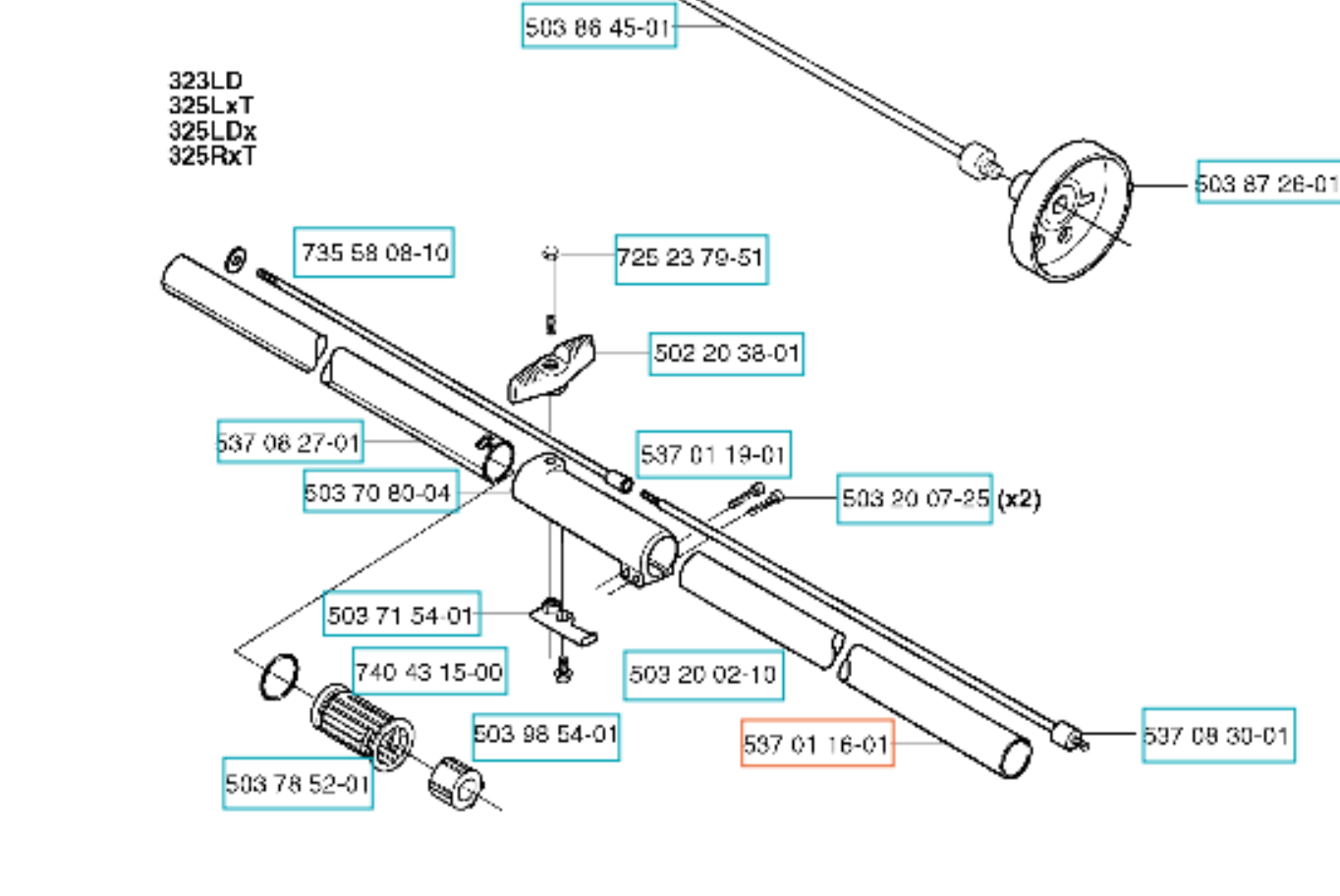 503 86 45-01

323LD
325LxT
325LDx
325RxT

503 87 26-01

735 58 08-10

725 23 79-51

502 20 38-01

537 06 27-01

537 01 19-01

503 70 80-04

503 20 07-25 (x2)

503 71 54-01

740 43 15-00

503 20 02-10

503 98 54-01

537 01 16-01

537 08 30-01

503 78 52-01