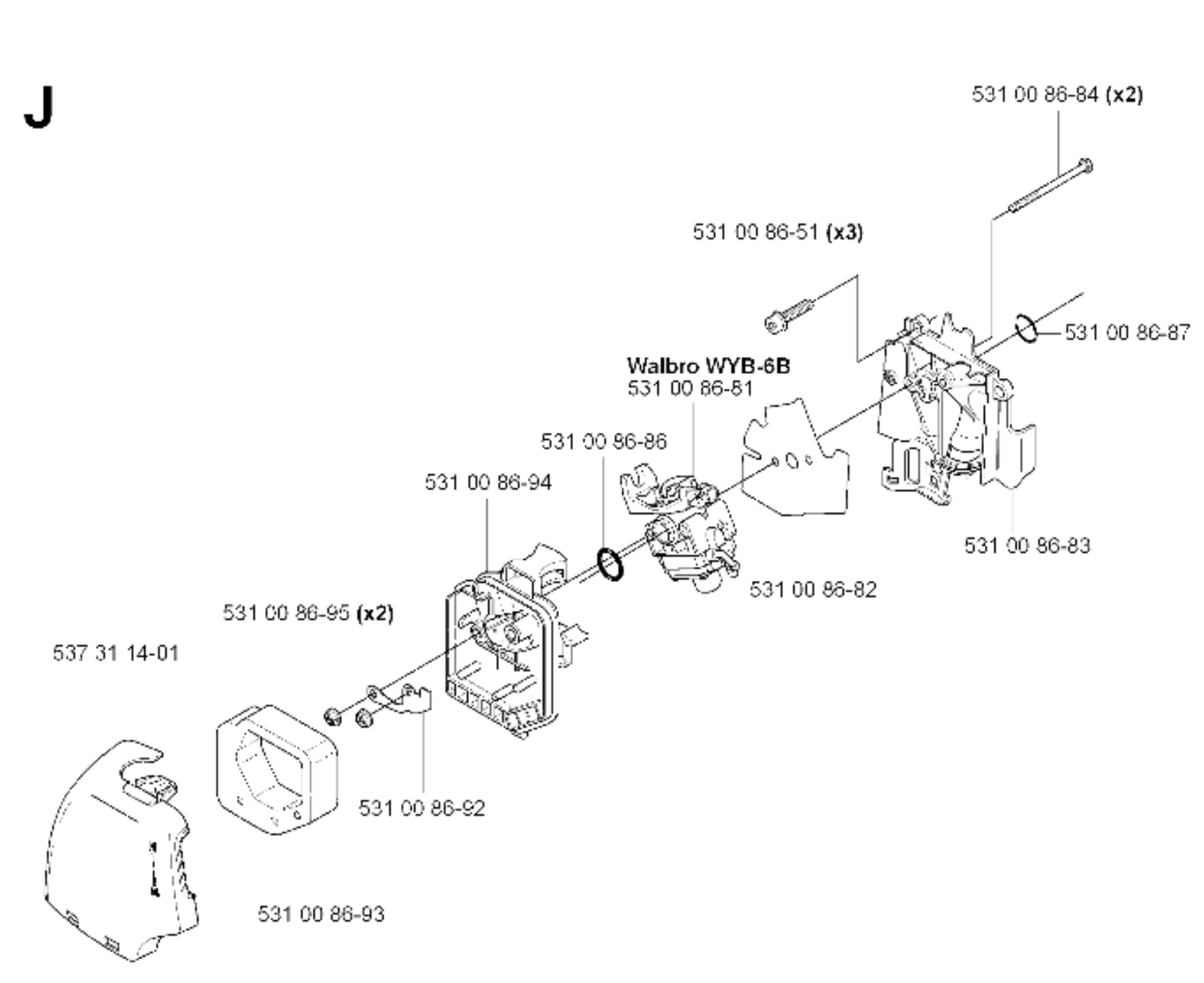 J

531 00 86-84 (x2)

531 00 86-51 (x3)

531 00 86-87

Walbro WYB-6B
531 00 86-81

531 00 86-86

531 00 86-94

531 00 86-83

531 00 86-82

531 00 86-95 (x2)

537 31 14-01

531 00 86-92

531 00 86-93