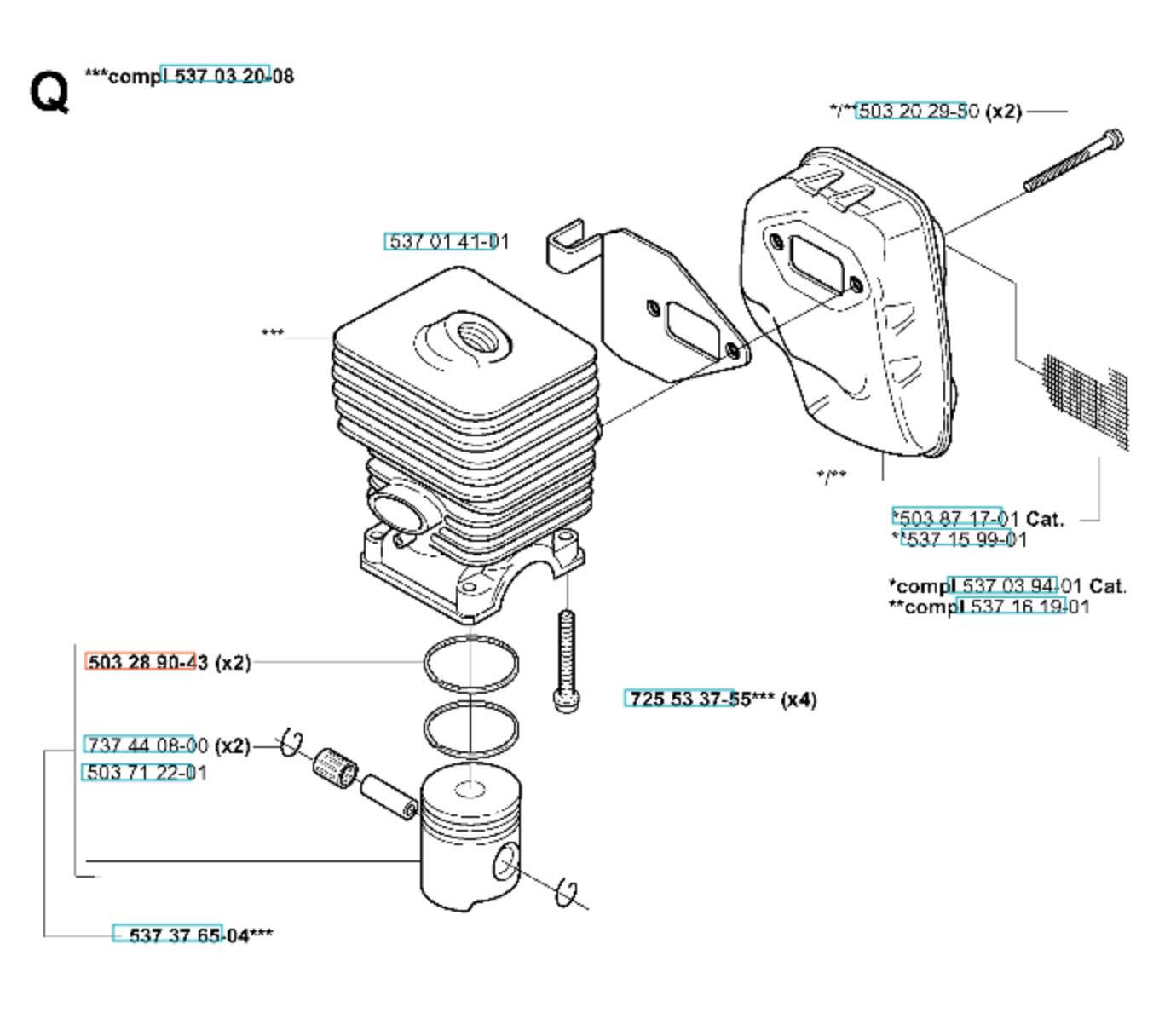 Q ***compl 537 03 20-08

*/**503 20 29-50 (x2)

537 01 41-01

***

*/**

*503 87 17-01 Cat.
**537 15 99-01

*compl 537 03 94-01 Cat.
**compl 537 16 19-01

503 28 90-43 (x2)

725 53 37-55*** (x4)

737 44 08-00 (x2)
503 71 22-01

537 37 65-04***