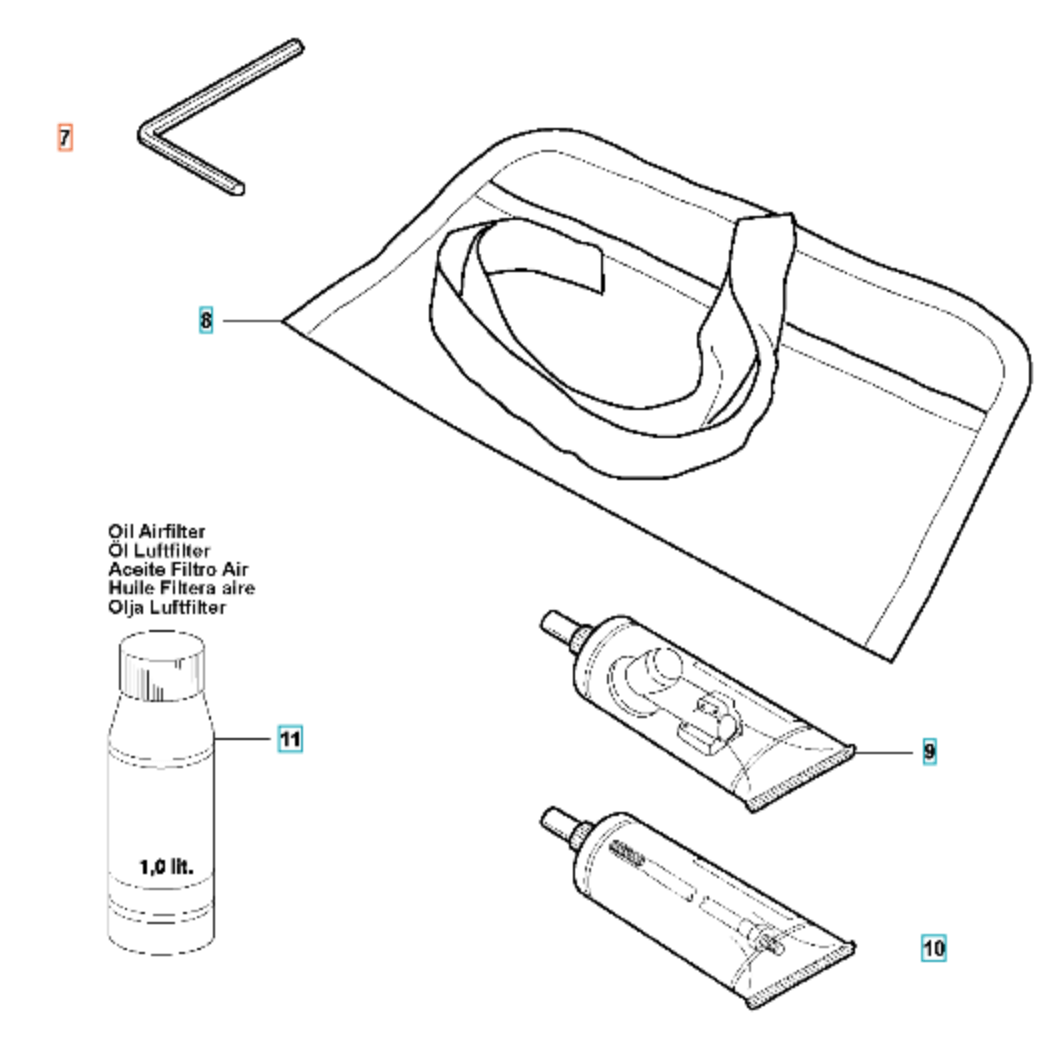 7

8

Oil Airfilter
Öl Luftfilter
Aceite Filtro Air
Huile Filtera aire
Olja Luftfilter

11

1,0 lit.

9

10