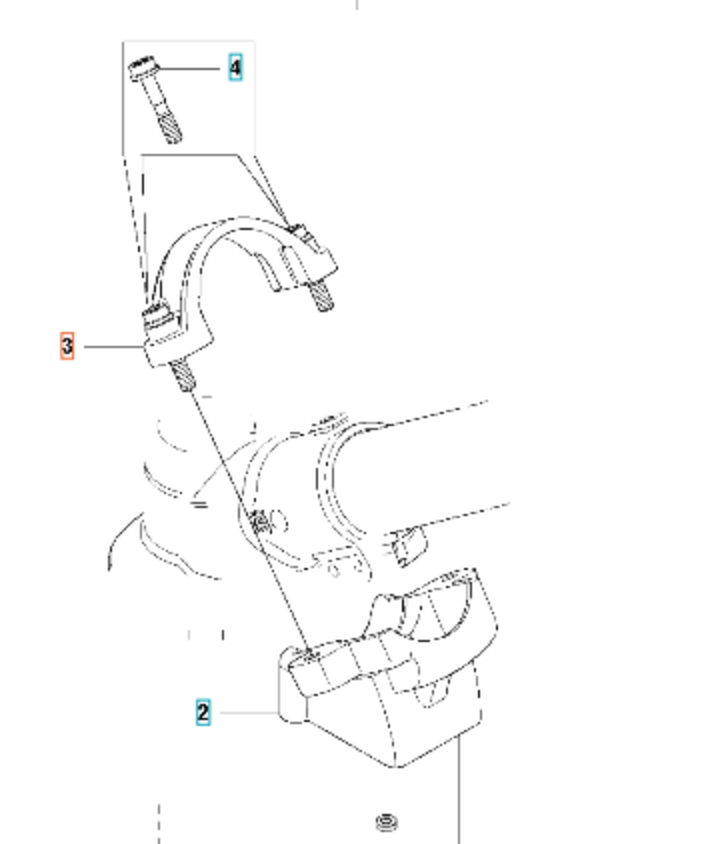 4
3
2