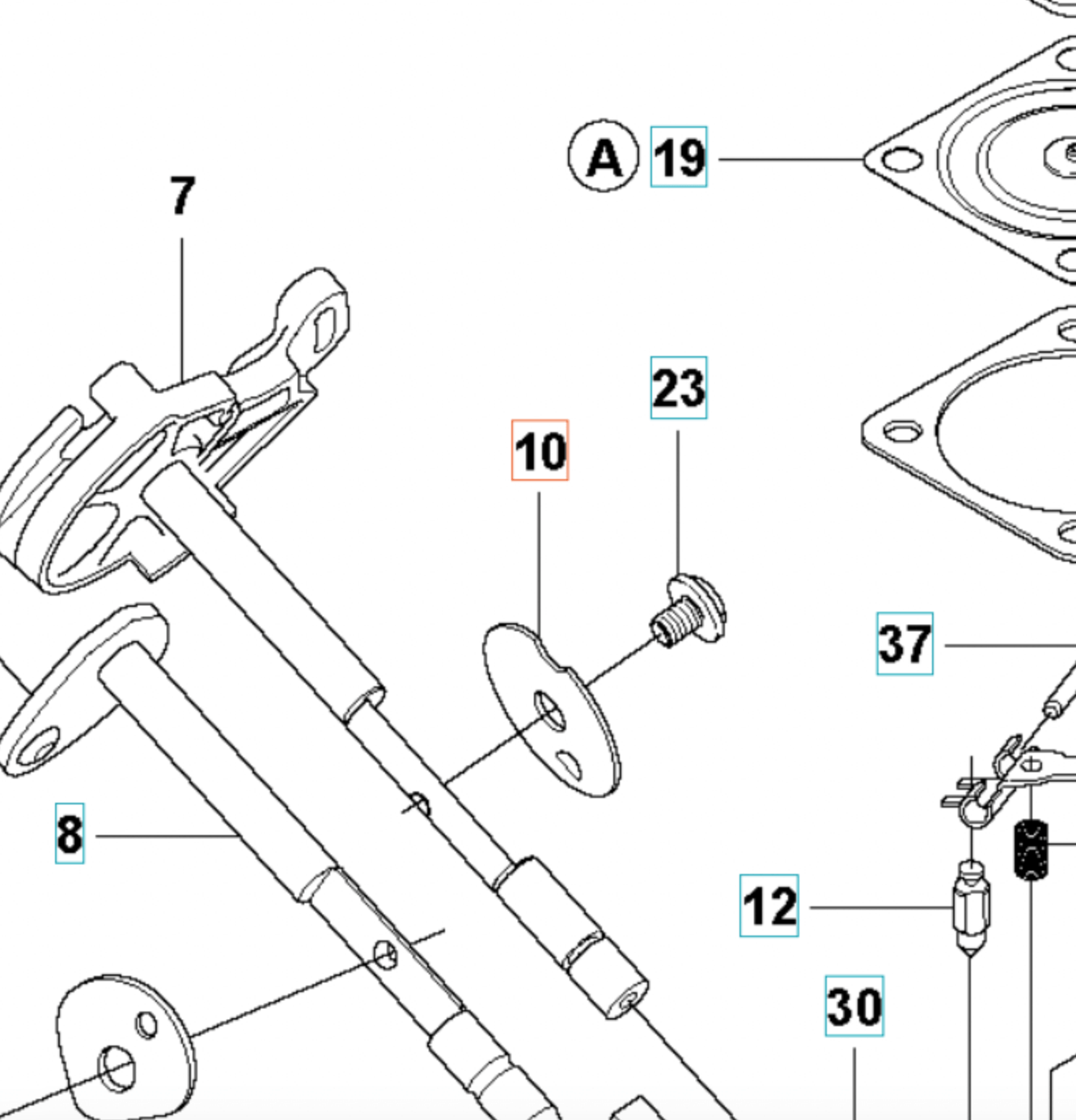 A 19

7

23

10

37

8

12

30