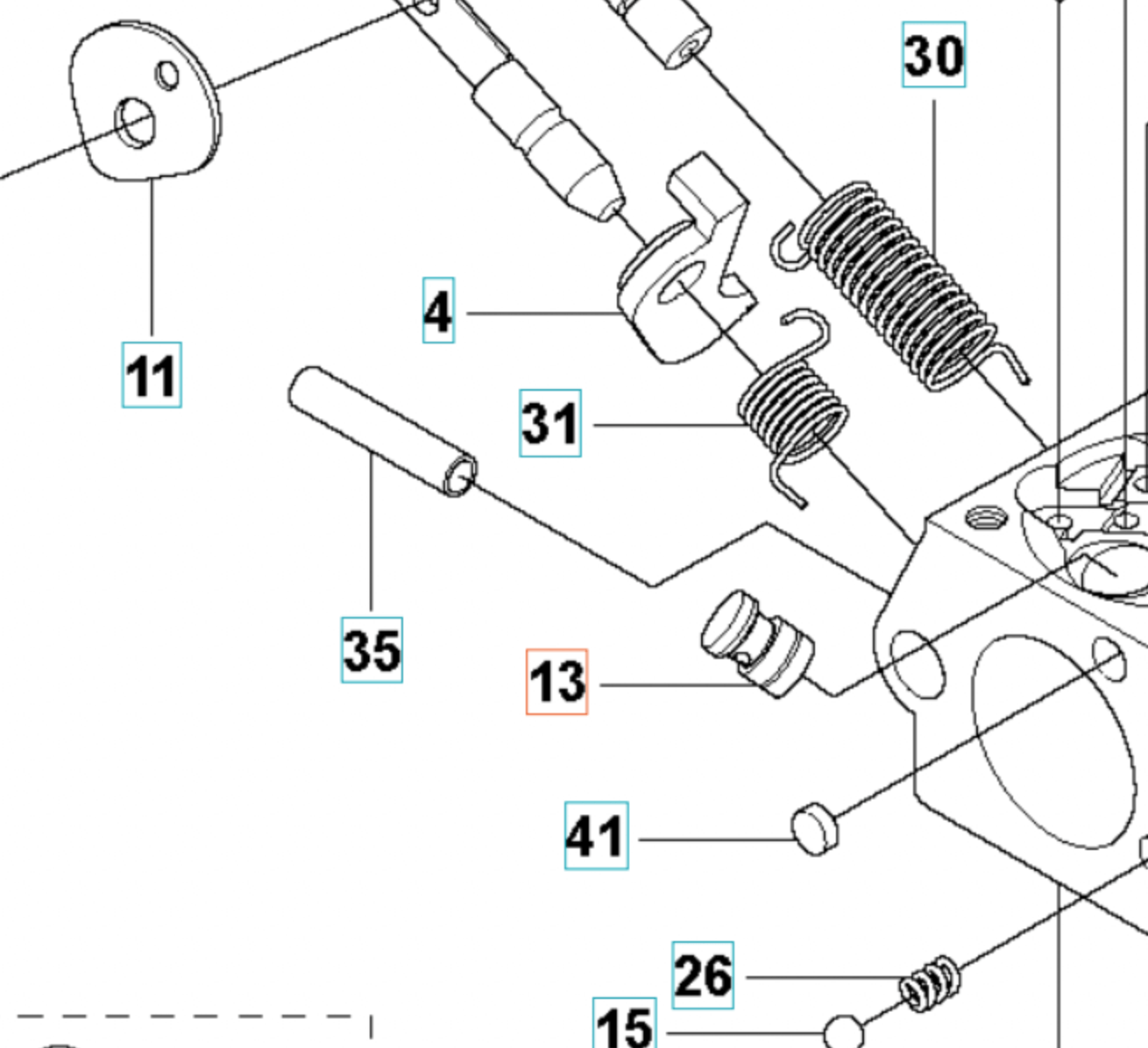 30
11
4
31
35
13
41
26
15