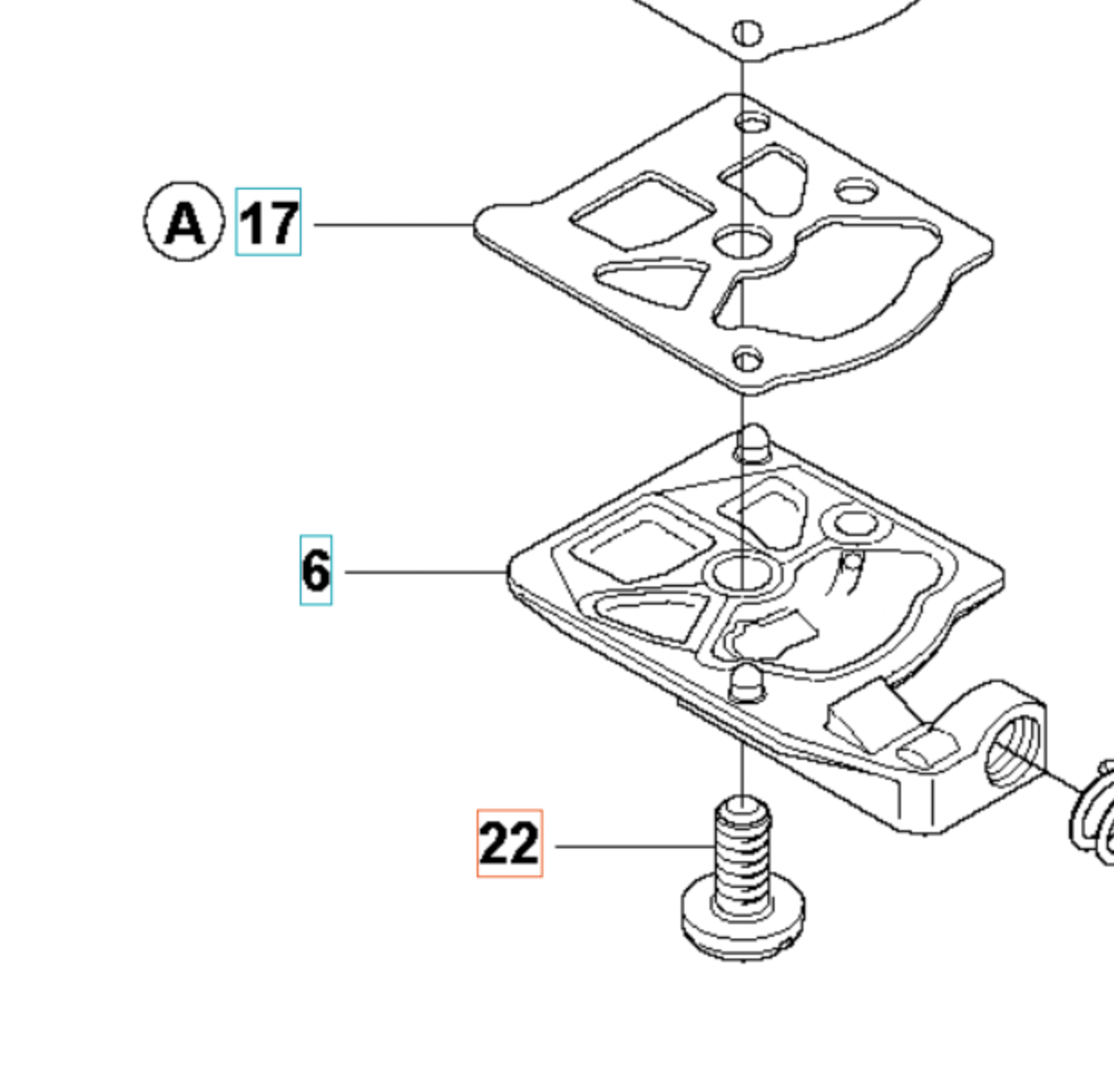 A 17
6
22