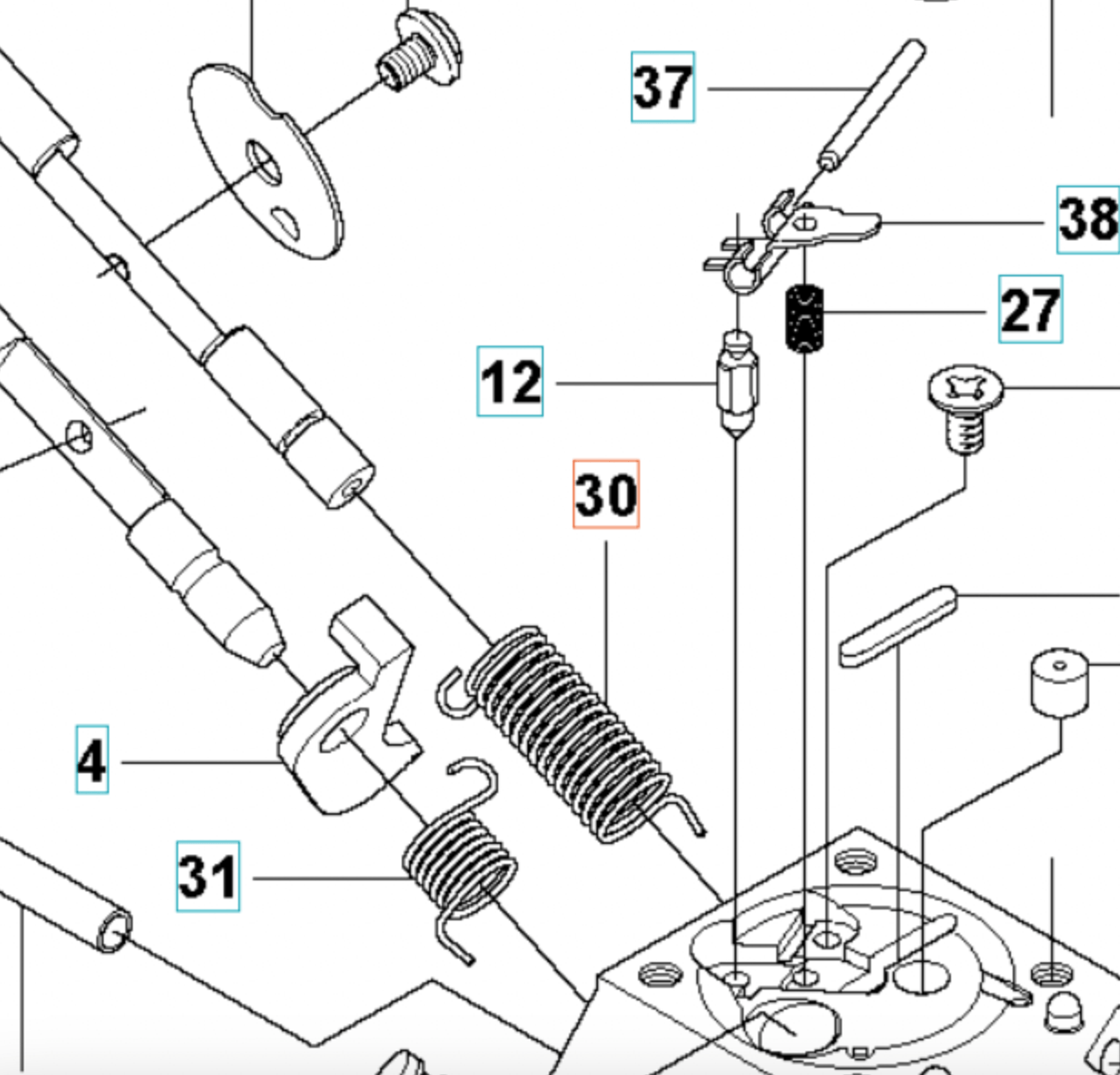 37
38
27
12
30
4
31