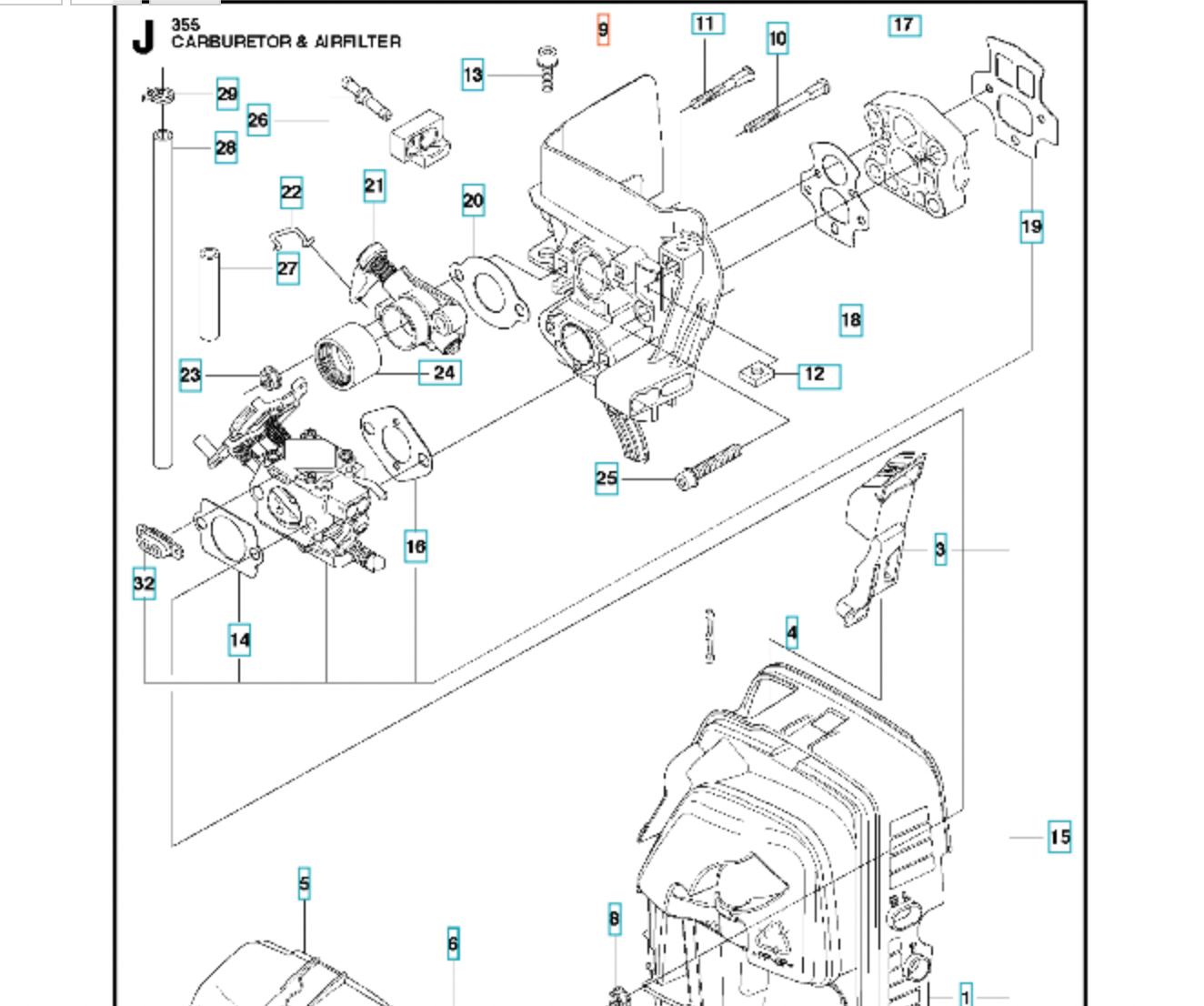 J 355
CARBURETOR & AIRFILTER

9
11
10
17
13
29
26
28
22
21
20
19
27
18
23
24
12
25
16
3
32
14
4
15
5
6
8
1