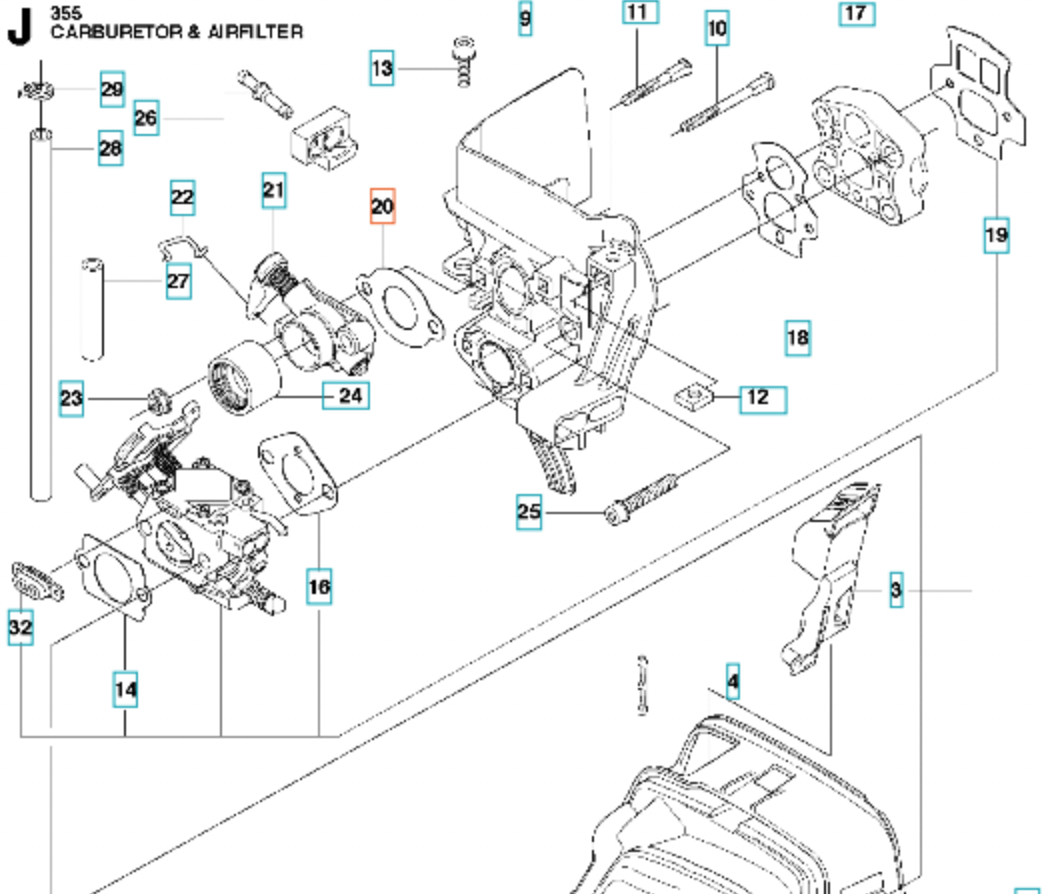 J 355
CARBURETOR & AIRFILTER

9
11
10
17
13
29
26
28
22
21
20
19
27
18
23
24
12
25
16
3
32
14
4