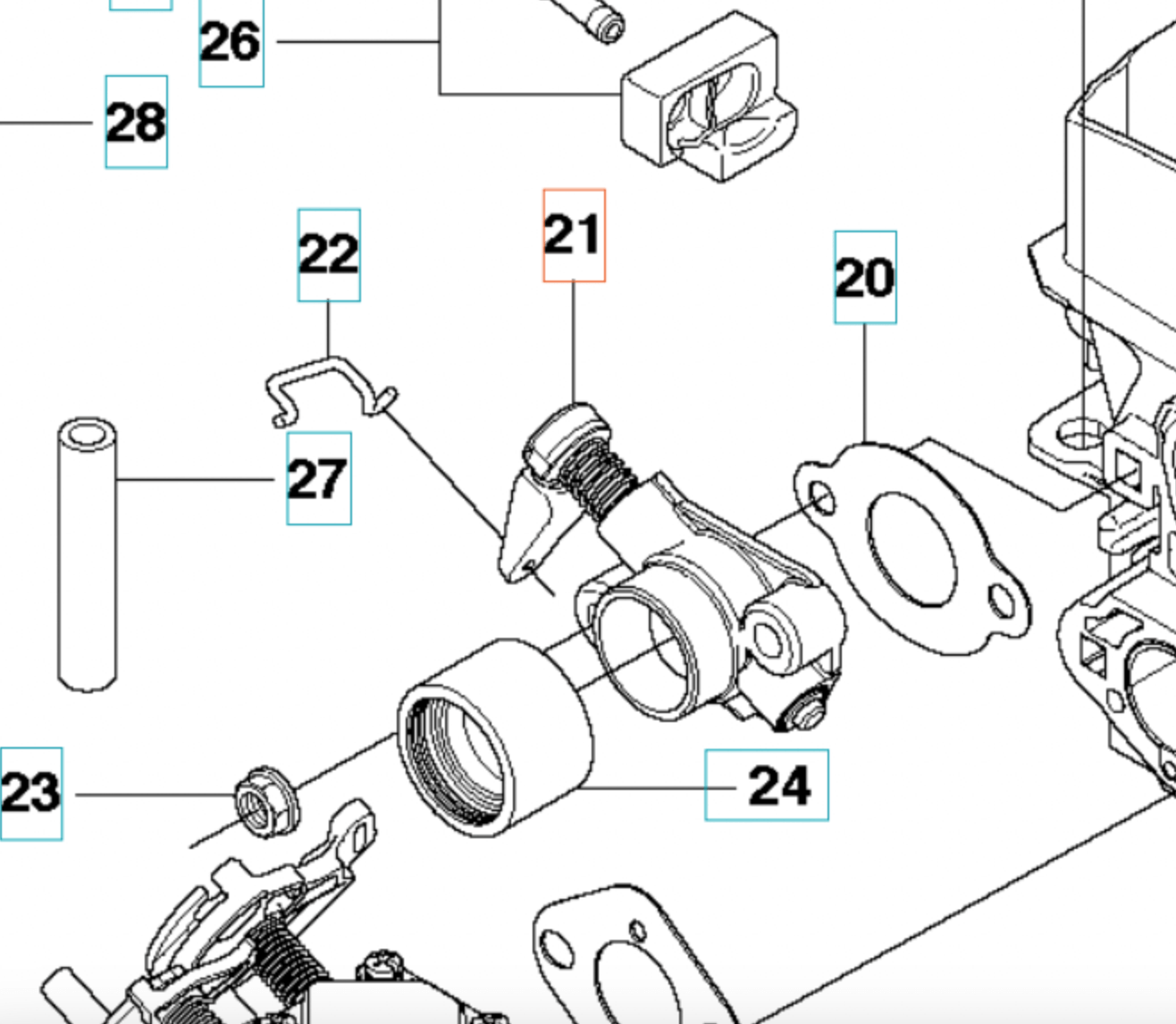 26
28
22
21
20
27
23
24