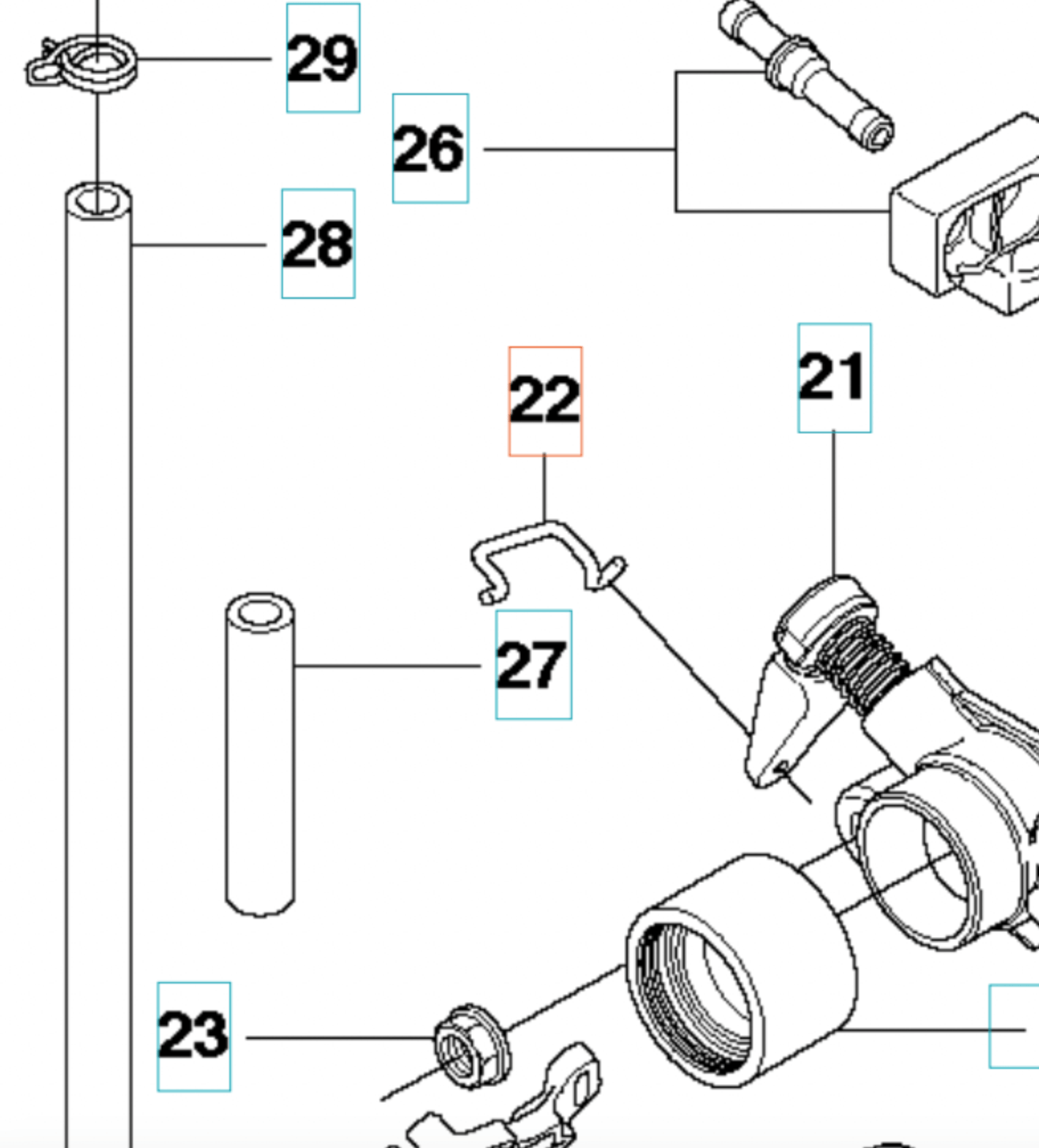 29
26
28
22
21
27
23