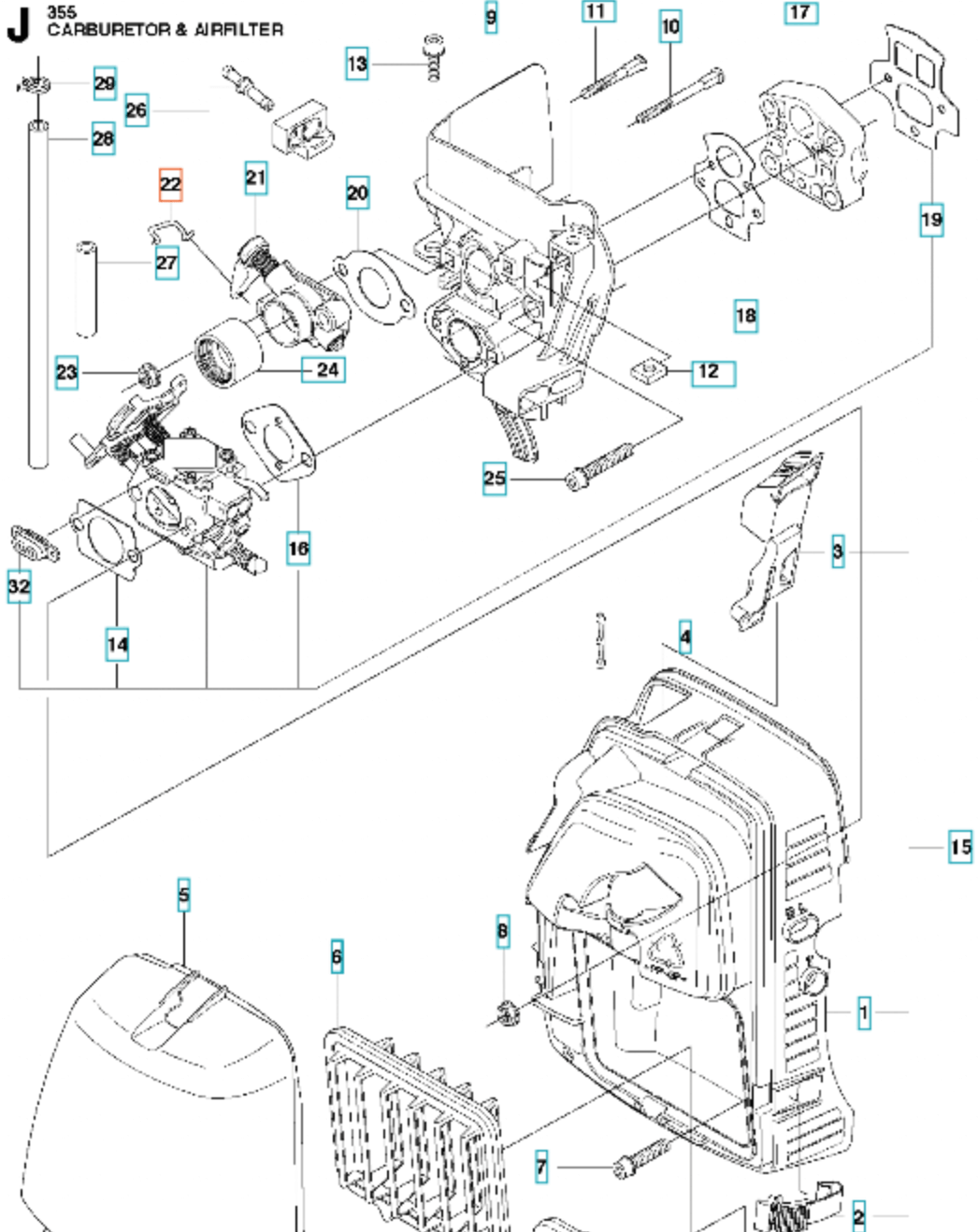 J
355
CARBURETOR & AIRFILTER

9
11
10
17
13
29
26
28
22
21
20
19
27
18
23
24
12
25
16
3
32
14
4
15
5
8
6
1
7
2