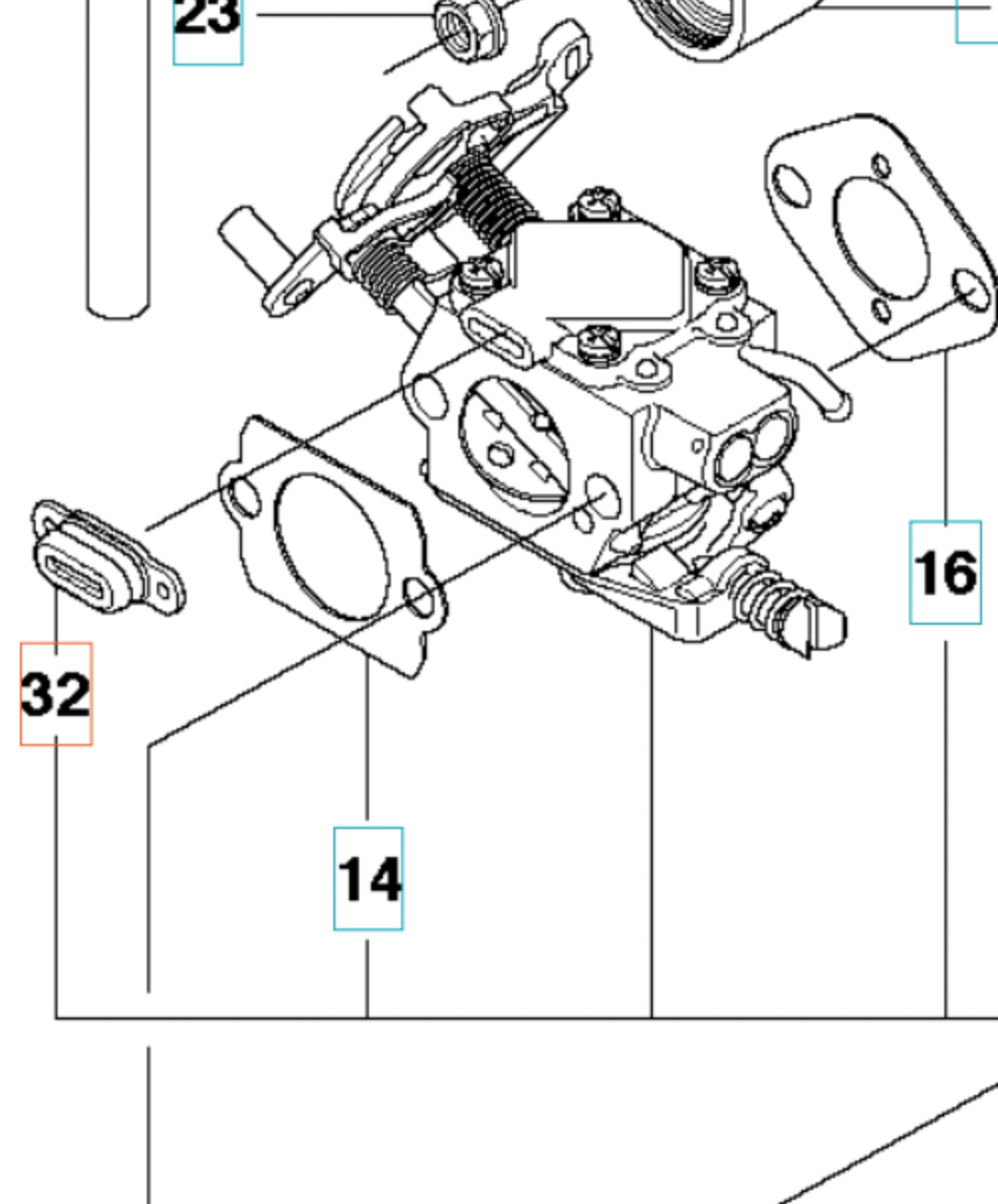 23

16

32

14