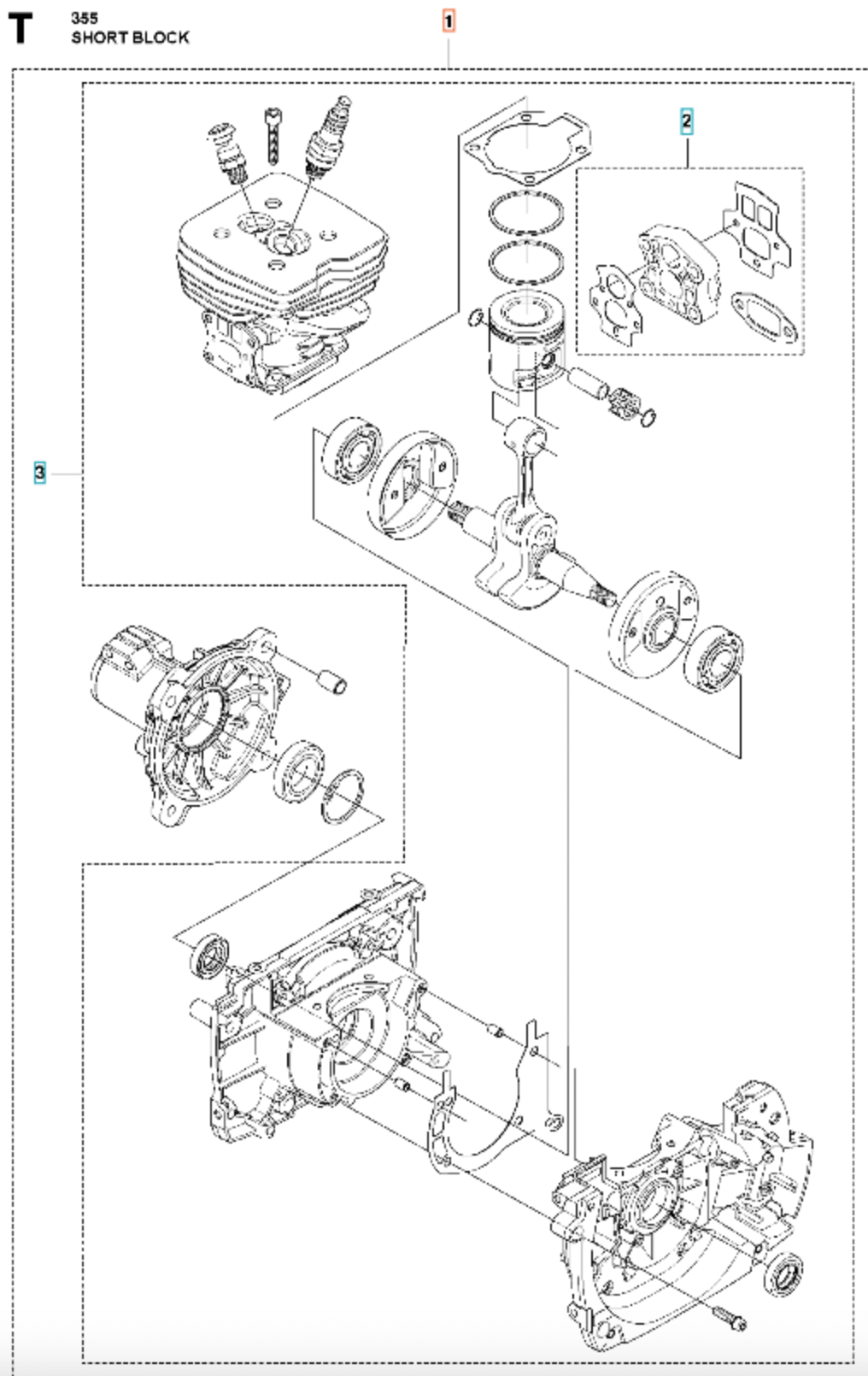 T
355
SHORT BLOCK

1

2

3