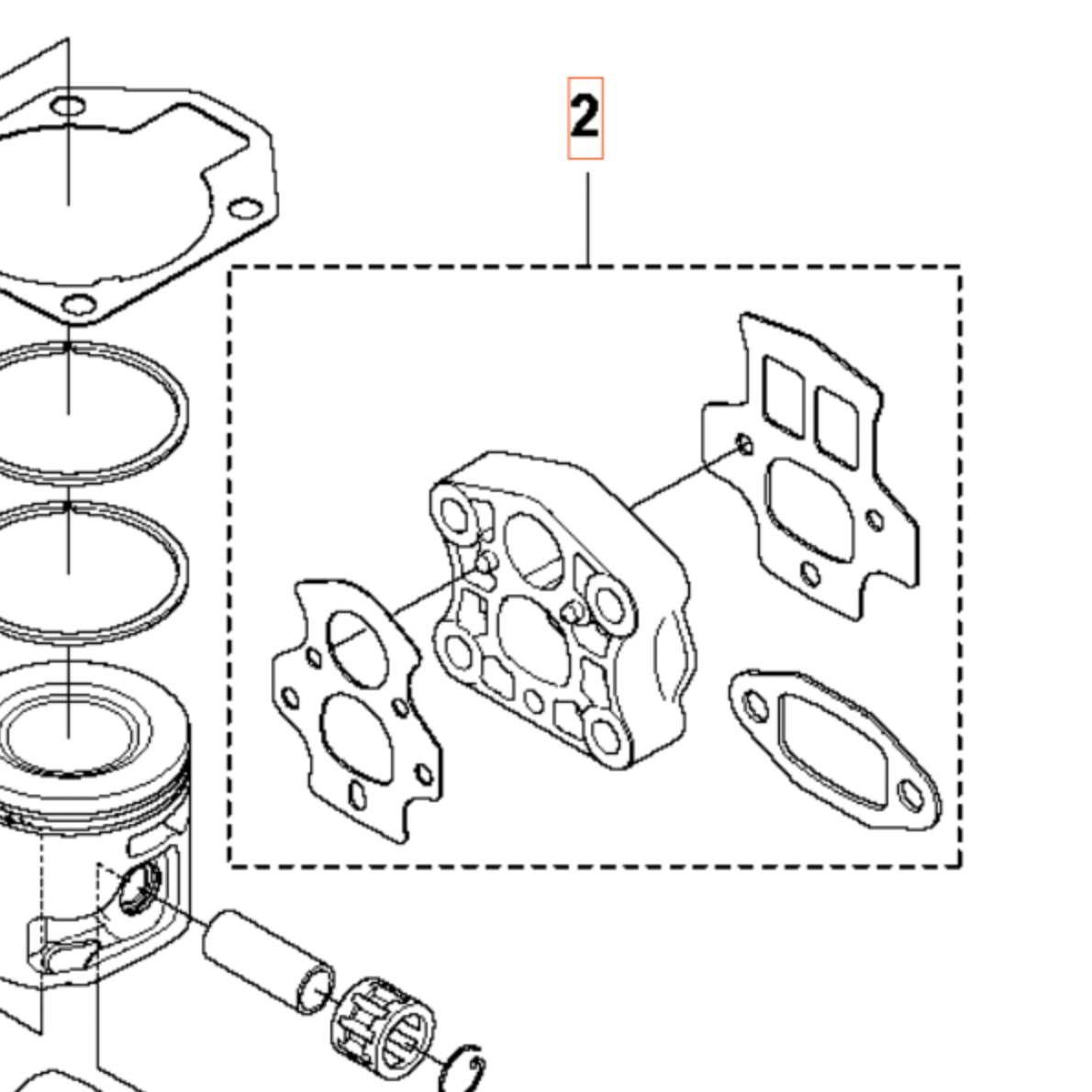 2