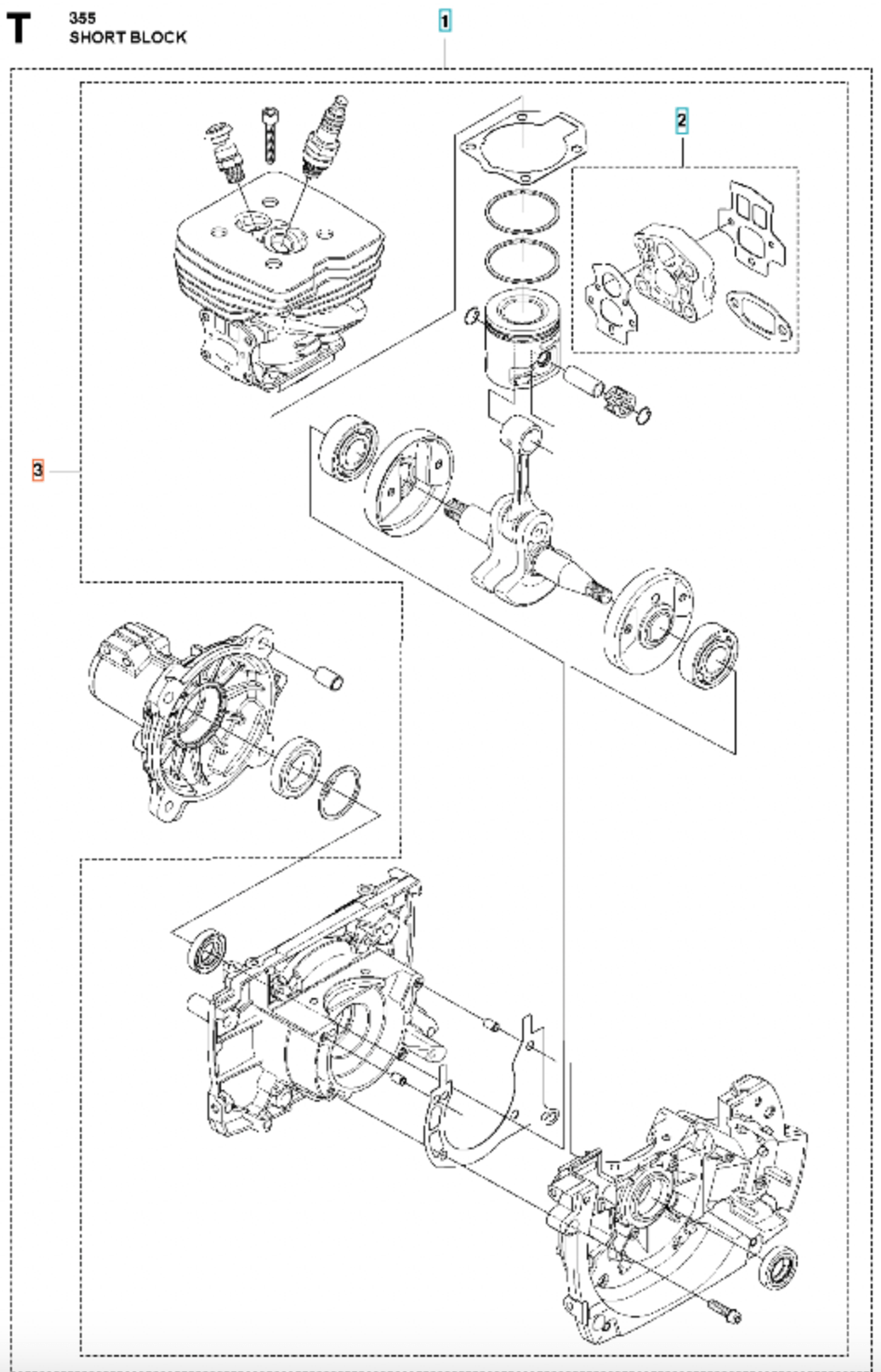 T
355
SHORT BLOCK

1

2

3